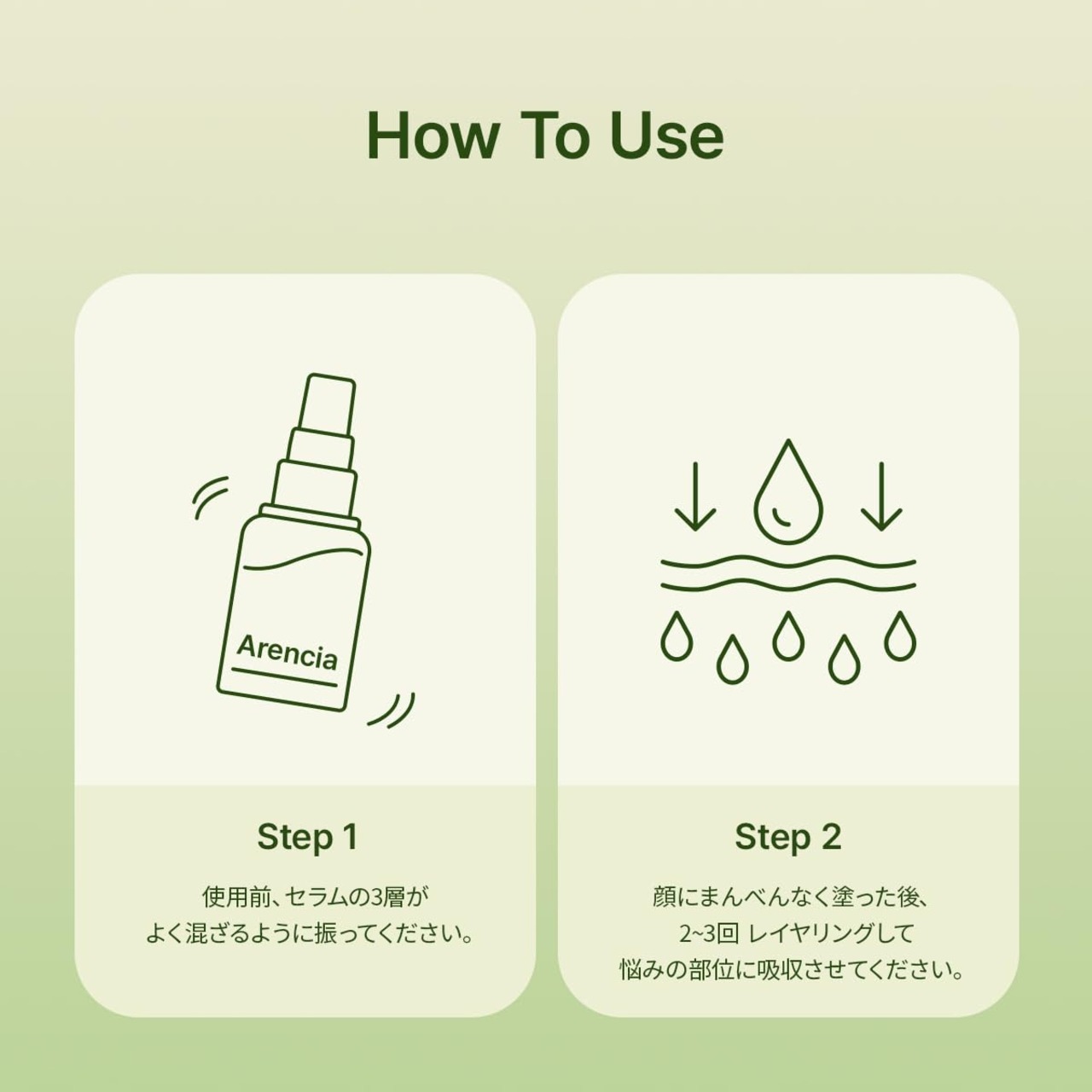 How To Use

Arencia

Step 1

使用前、セラムの3層が
よく混ざるように振ってください。

Step 2

顔にまんべんなく塗った後、
2~3回 レイヤリングして
悩みの部位に吸収させてください。