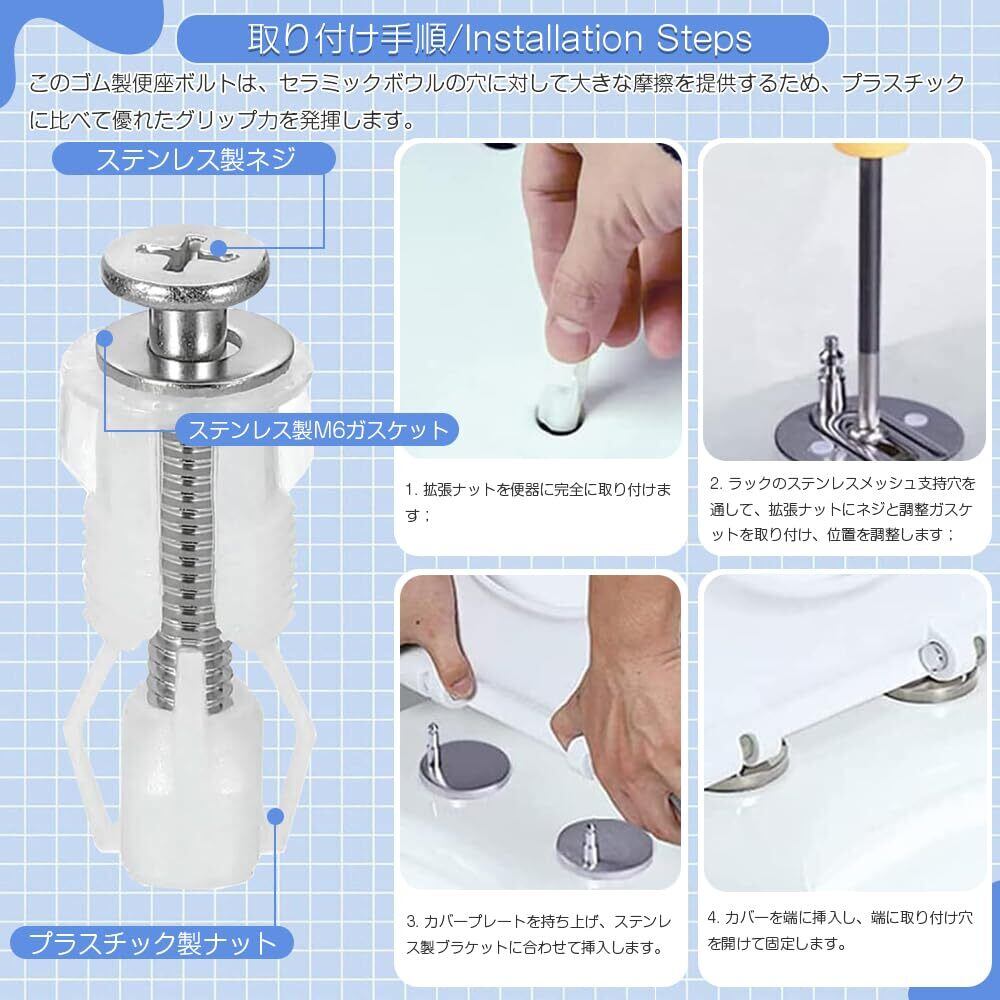 取り付け手順/Installation Steps

このゴム製便座ボルトは、セラミックボウルの穴に対して大きな摩擦を提供するため、プラスチックに比べて優れたグリップ力を発揮します。

ステンレス製ネジ

ステンレス製M6ガスケット

プラスチック製ナット

1. 拡張ナットを便器に完全に取り付けます；

2. ラックのステンレスメッシュ支持穴を通して、拡張ナットにネジと調整ガスケットを取り付け、位置を調整します；

3. カバープレートを持ち上げ、ステンレス製ブラケットに合わせて挿入します。

4. カバーを端に挿入し、端に取り付け穴を開けて固定します。