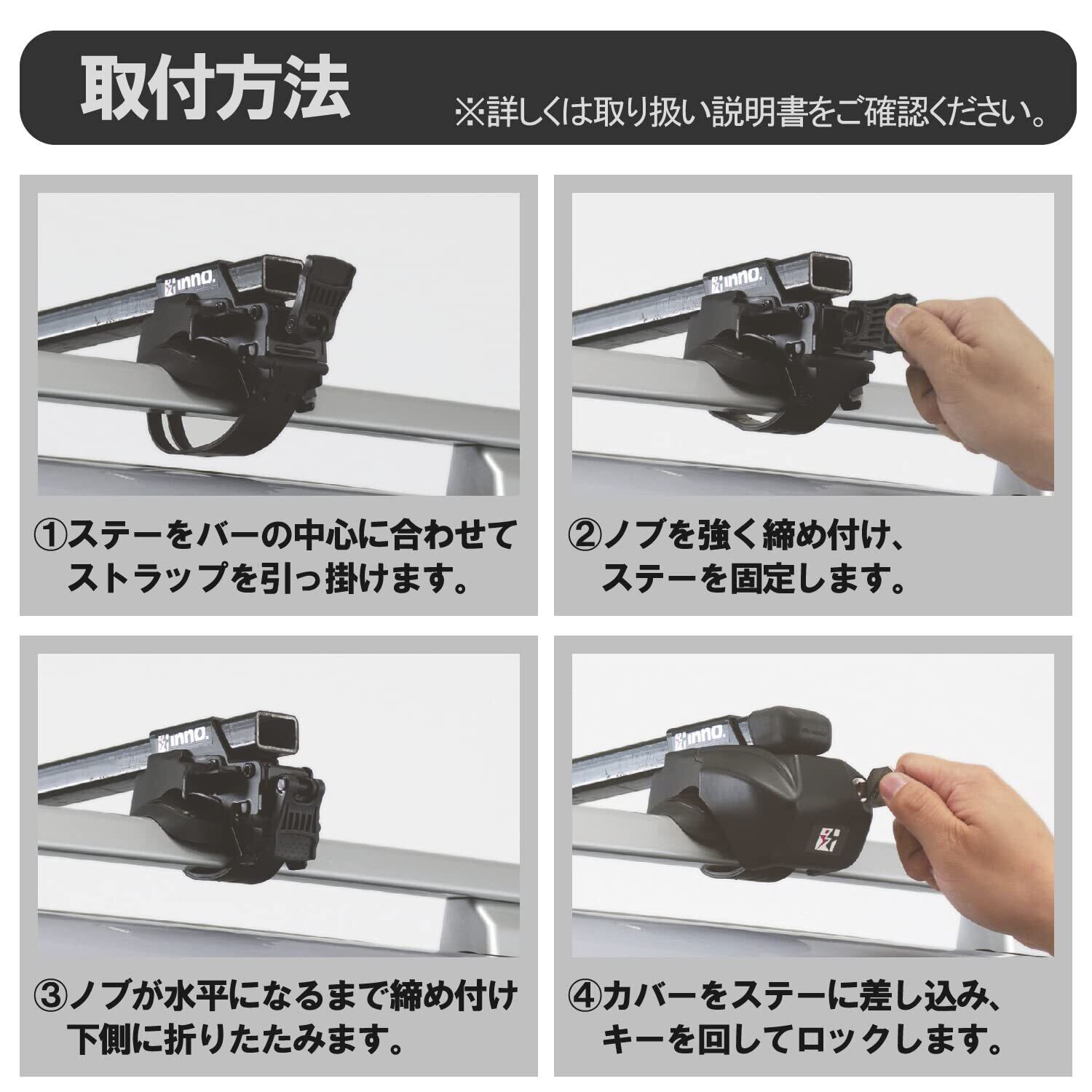 取付方法

※詳しくは取り扱い説明書をご確認ください。

INNO.

①ステーをバーの中心に合わせてストラップを引っ掛けます。

INNO.

②ノブを強く締め付け、ステーを固定します。

INNO.

③ノブが水平になるまで締め付け下側に折りたたみます。

INNO.

④カバーをステーに差し込み、キーを回してロックします。