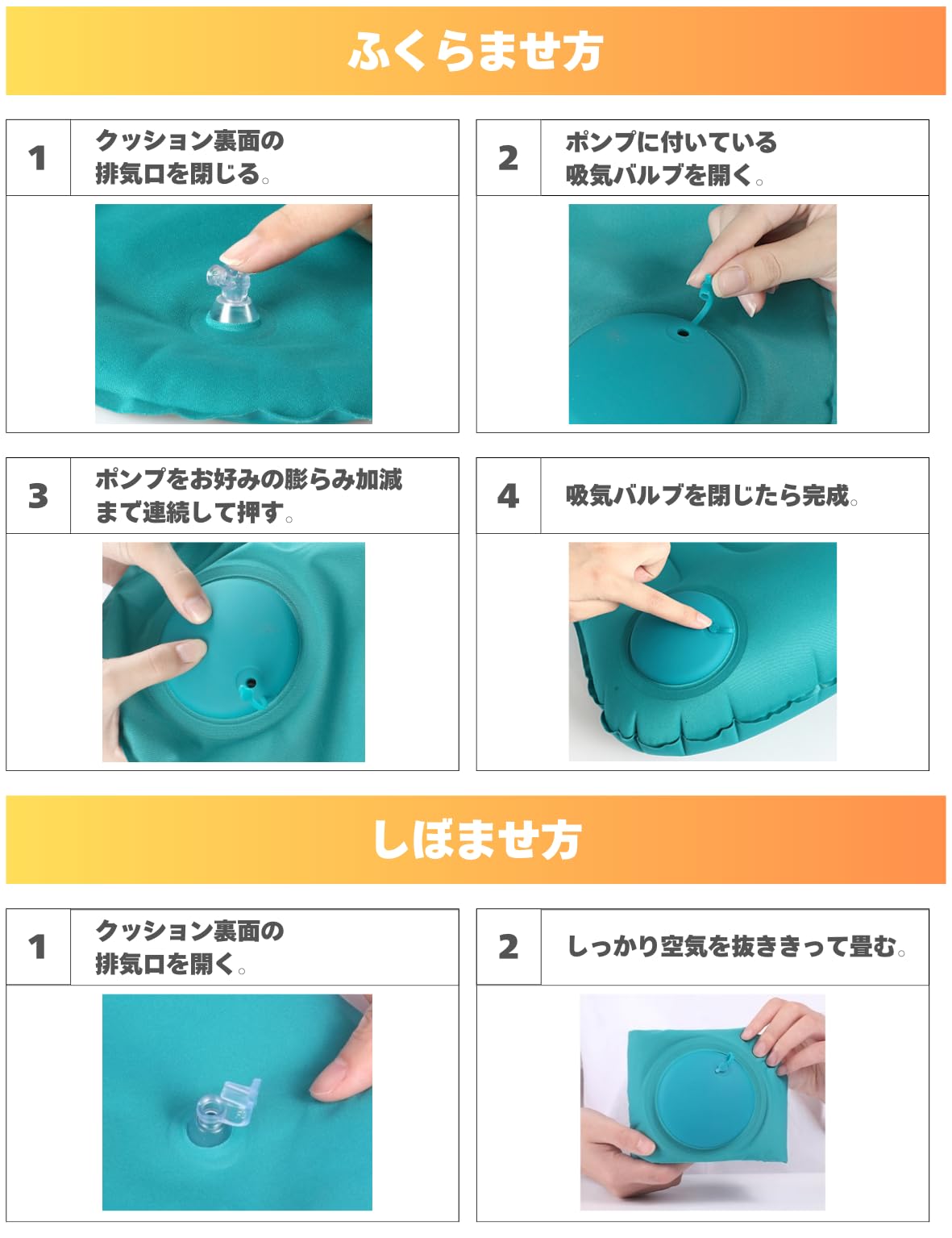 ふくらませ方

1 クッション裏面の排気口を閉じる。

2 ポンプに付いている吸気バルブを開く。

3 ポンプをお好みの膨らみ加減まで連続して押す。

4 吸気バルブを閉じたら完成。

しぼませ方

1 クッション裏面の排気口を開く。

2 しっかり空気を抜ききって畳む。