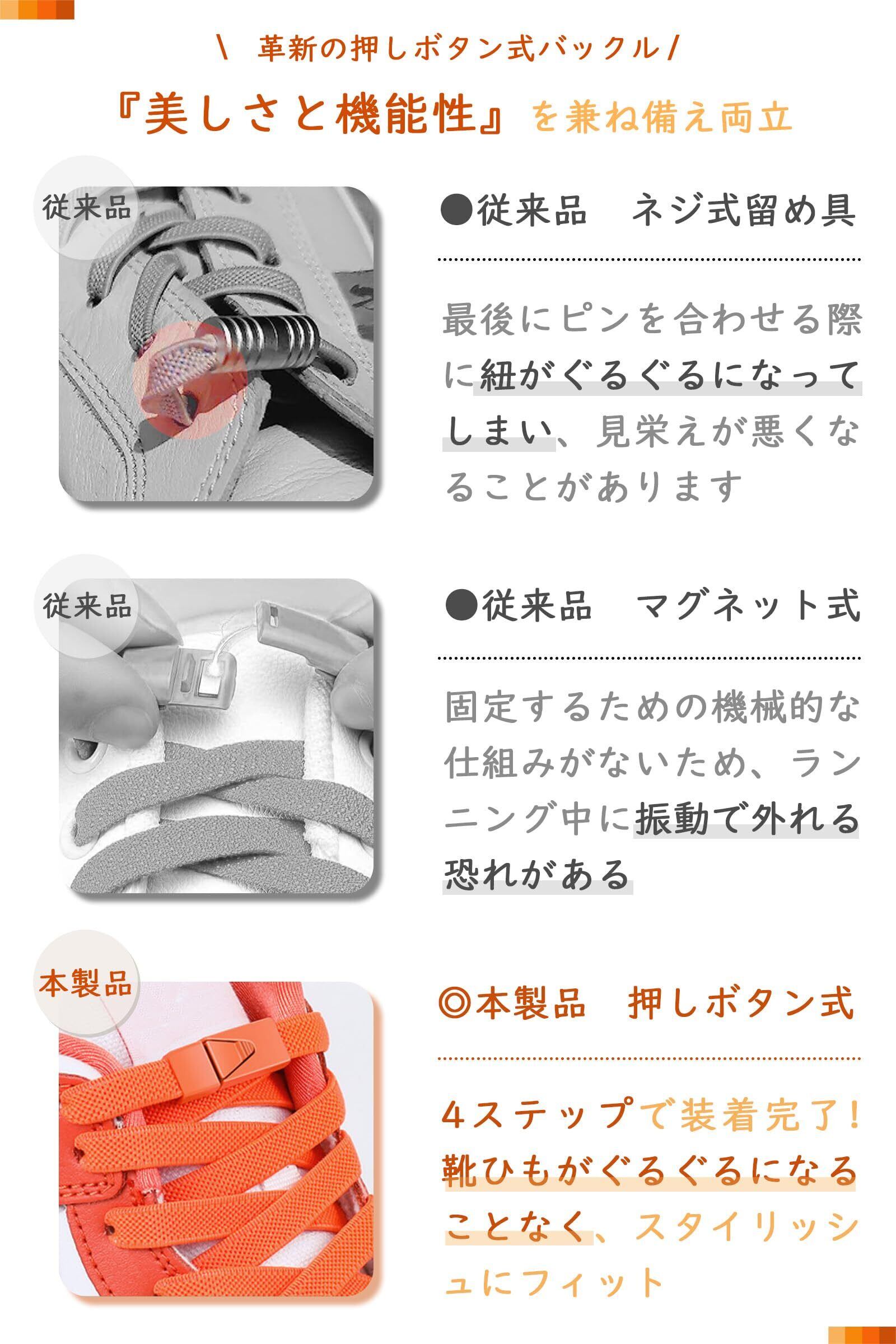 \ 革新の押しボタン式バックル /

『美しさと機能性』を兼ね備え両立

従来品

●従来品　ネジ式留め具

最後にピンを合わせる際に紐がぐるぐるになってしまい、見栄えが悪くなることがあります

従来品

●従来品　マグネット式

固定するための機械的な仕組みがないため、ランニング中に振動で外れる恐れがある

本製品

◎本製品　押しボタン式

4ステップで装着完了！靴ひもがぐるぐるになることなく、スタイリッシュにフィット