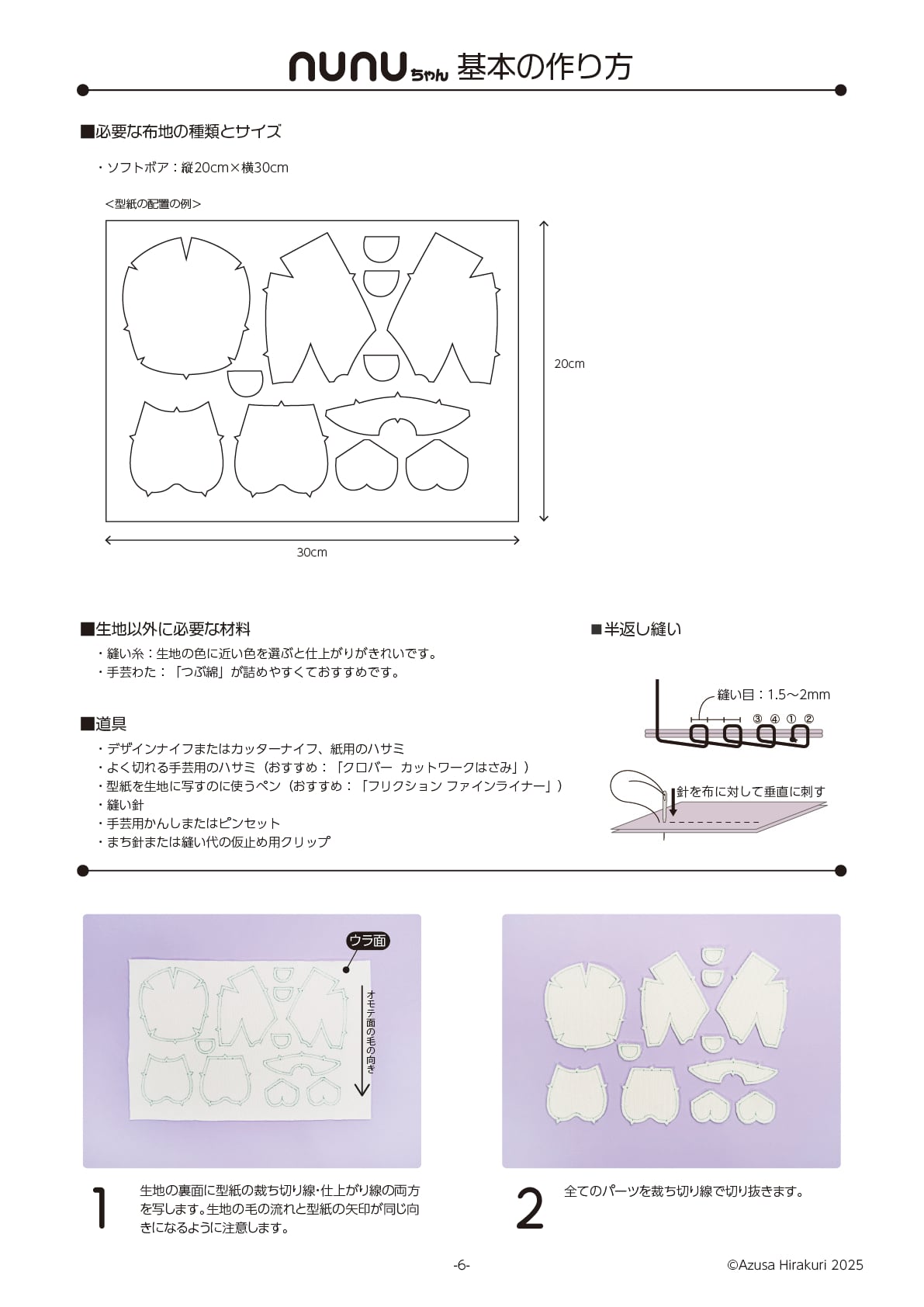 nunuちゃん 基本の作り方

■必要な布地の種類とサイズ

・ソフトボア：縦20cm×横30cm

＜型紙の配置の例＞

20cm

30cm

■生地以外に必要な材料

・縫い糸：生地の色に近い色を選ぶと仕上がりがきれいです。
・手芸わた：「つぶ綿」が詰めやすくておすすめです。

■道具

・デザインナイフまたはカッターナイフ、紙用のハサミ
・よく切れる手芸用のハサミ（おすすめ：「クロバー　カットワークはさみ」）
・型紙を生地に写すのに使うペン（おすすめ：「フリクション ファインライナー」）
・縫い針
・手芸用かんしまたはピンセット
・まち針または縫い代の仮止め用クリップ

■半返し縫い

縫い目：1.5～2mm

③ ④ ① ②

針を布に対して垂直に刺す

ウラ面

オモテ面の毛の向き

1 生地の裏面に型紙の裁ち切り線・仕上がり線の両方を写します。生地の毛の流れと型紙の矢印が同じ向きになるように注意します。

2 全てのパーツを裁ち切り線で切り抜きます。

-6-

©Azusa Hirakuri 2025