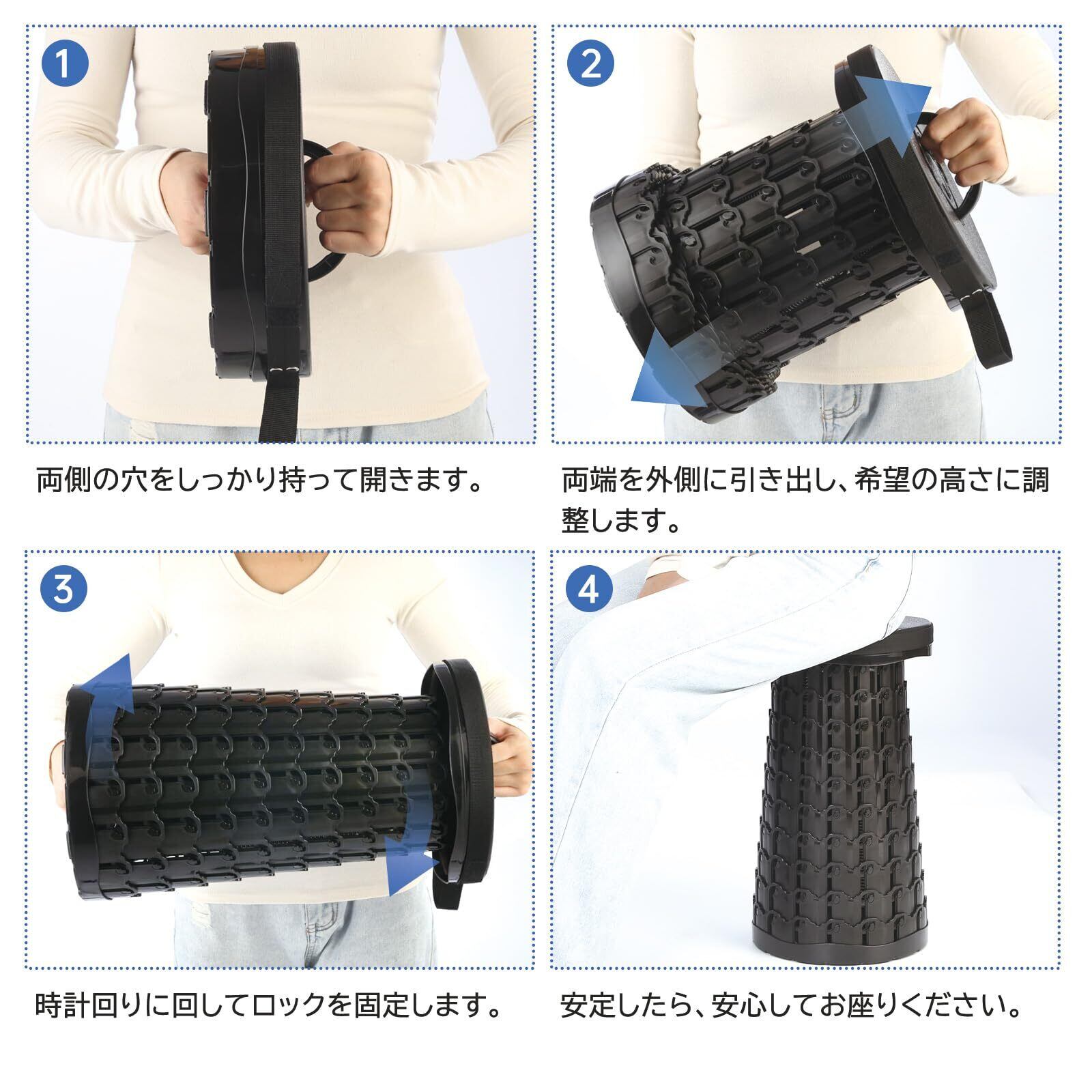 1

両側の穴をしっかり持って開きます。

2

両端を外側に引き出し、希望の高さに調整します。

3

時計回りに回してロックを固定します。

4

安定したら、安心してお座りください。