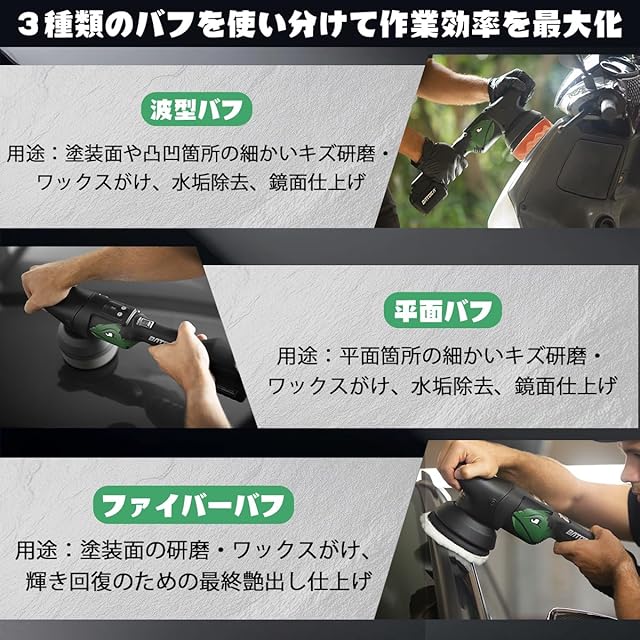 ３種類のバフを使い分けて作業効率を最大化

波型バフ

用途：塗装面や凸凹箇所の細かいキズ研磨・ワックスがけ、水垢除去、鏡面仕上げ

平面バフ

用途：平面箇所の細かいキズ研磨・ワックスがけ、水垢除去、鏡面仕上げ

ファイバーバフ

用途：塗装面の研磨・ワックスがけ、輝き回復のための最終艶出し仕上げ