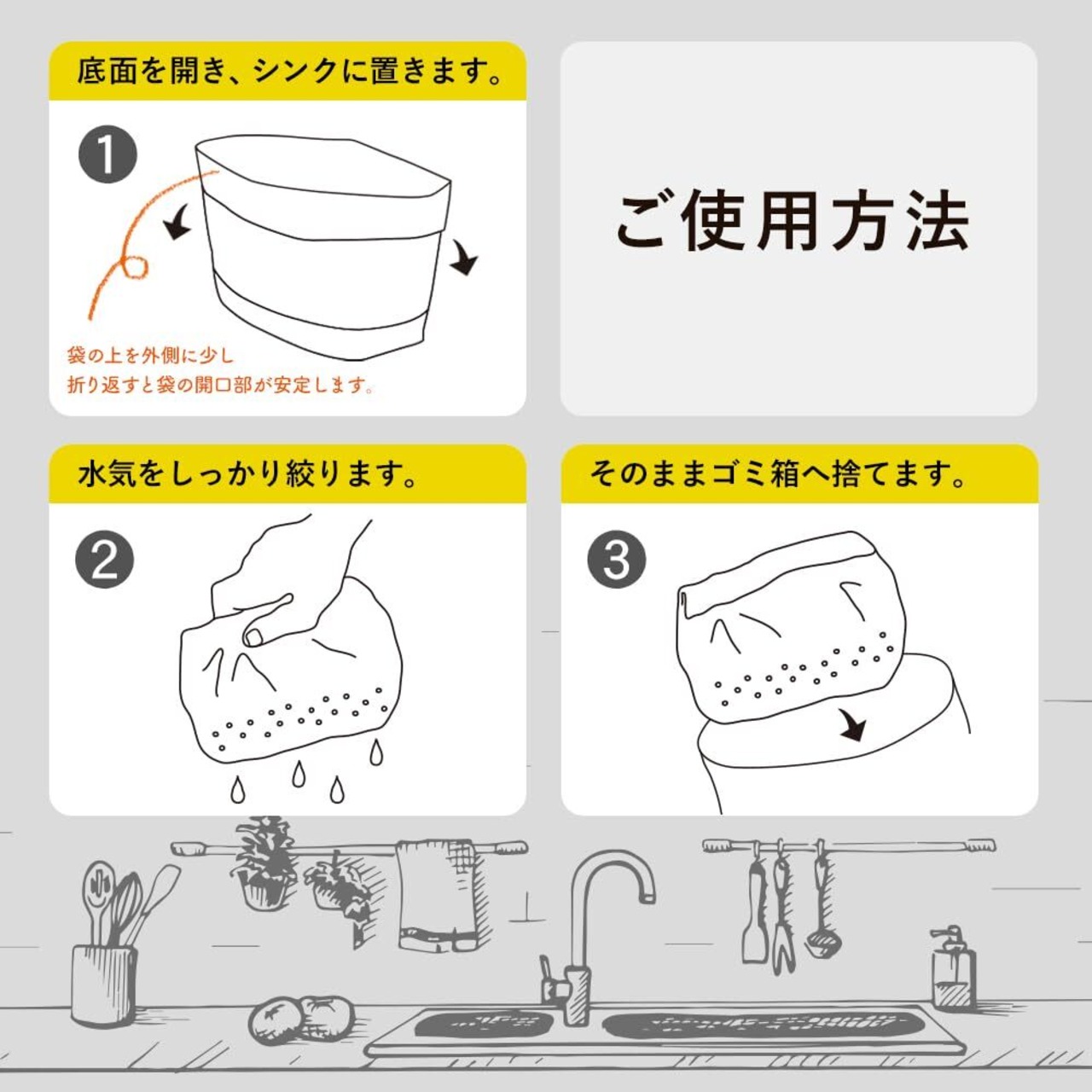 底面を開き、シンクに置きます。

1

袋の上を外側に少し
折り返すと袋の開口部が安定します。

ご使用方法

水気をしっかり絞ります。

2

そのままゴミ箱へ捨てます。

3