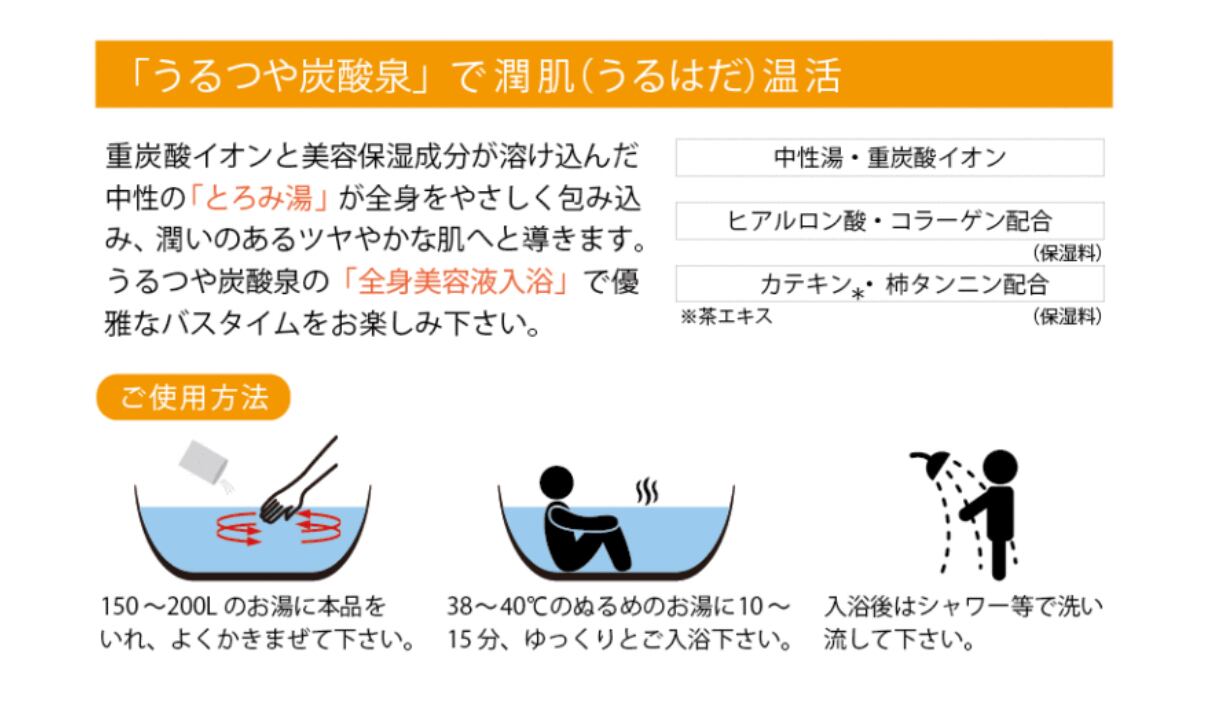 「うるつや炭酸泉」で潤肌(うるはだ)温活

重炭酸イオンと美容保湿成分が溶け込んだ中性の「とろみ湯」が全身をやさしく包み込み、潤いのあるツヤやかな肌へと導きます。うるつや炭酸泉の「全身美容液入浴」で優雅なバスタイムをお楽しみ下さい。

中性湯・重炭酸イオン

ヒアルロン酸・コラーゲン配合
(保湿料)

カテキン*・柿タンニン配合
※茶エキス
(保湿料)

ご使用方法

150～200L のお湯に本品をいれ、よくかきまぜて下さい。

38～40℃のぬるめのお湯に10～15分、ゆっくりとご入浴下さい。

入浴後はシャワー等で洗い流して下さい。