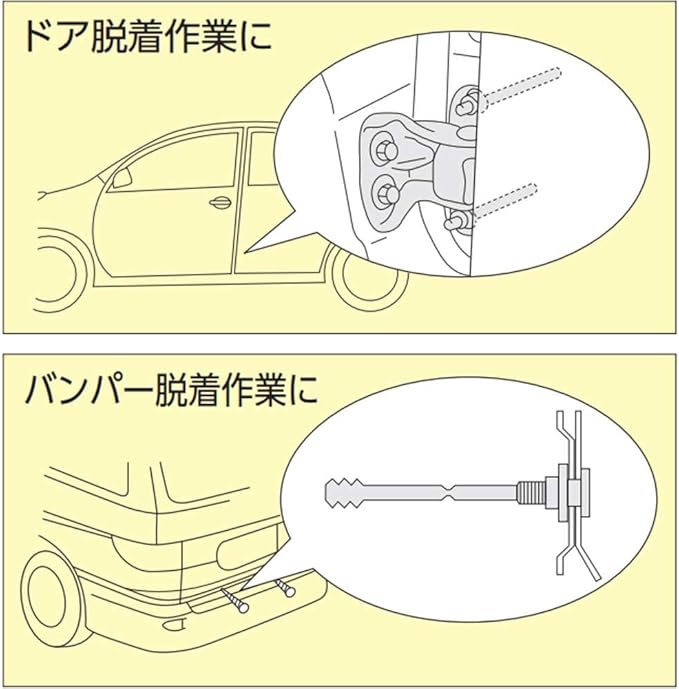 ドア脱着作業に

バンパー脱着作業に