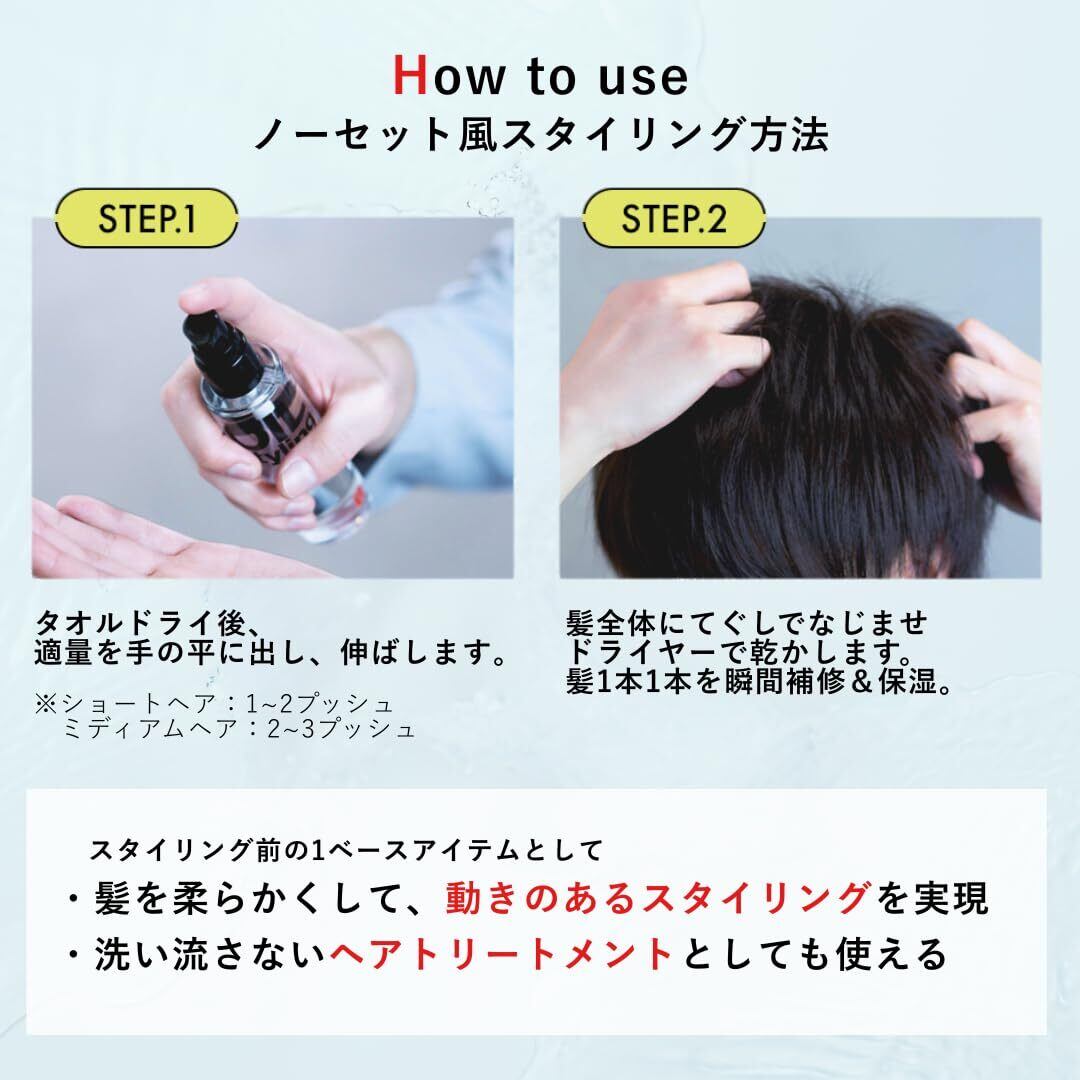 How to use
ノーセット風スタイリング方法

STEP.1

タオルドライ後、
適量を手の平に出し、伸ばします。

※ショートヘア：1~2プッシュ
ミディアムヘア：2~3プッシュ

STEP.2

髪全体にてぐしでなじませ
ドライヤーで乾かします。
髪1本1本を瞬間補修＆保湿。

スタイリング前の1ベースアイテムとして
・髪を柔らかくして、動きのあるスタイリングを実現
・洗い流さないヘアトリートメントとしても使える