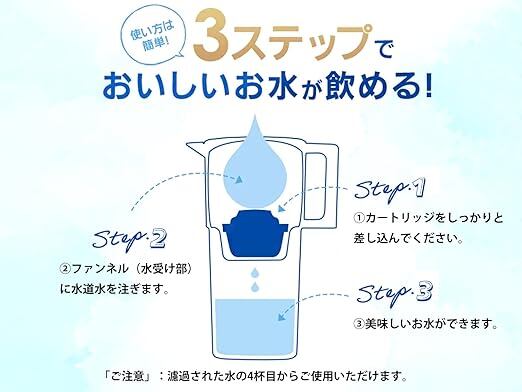 使い方は簡単!

3ステップでおいしいお水が飲める!

Step.1
①カートリッジをしっかりと差し込んでください。

Step.2
②ファンネル（水受け部）に水道水を注ぎます。

Step.3
③美味しいお水ができます。

「ご注意」：濾過された水の4杯目からご使用いただけます。