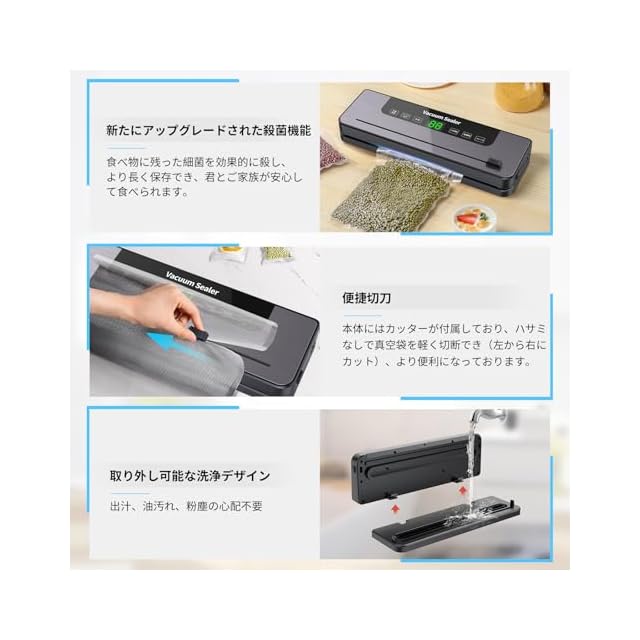 新たにアップグレードされた殺菌機能

食べ物に残った細菌を効果的に殺し、より長く保存でき、君とご家族が安心して食べられます。

Vacuum Sealer

88

Vacuum Sealer

便捷切刀

本体にはカッターが付属しており、ハサミなしで真空袋を軽く切断でき（左から右にカット）、より便利になっております。

取り外し可能な洗浄デザイン

出汁、油汚れ、粉塵の心配不要