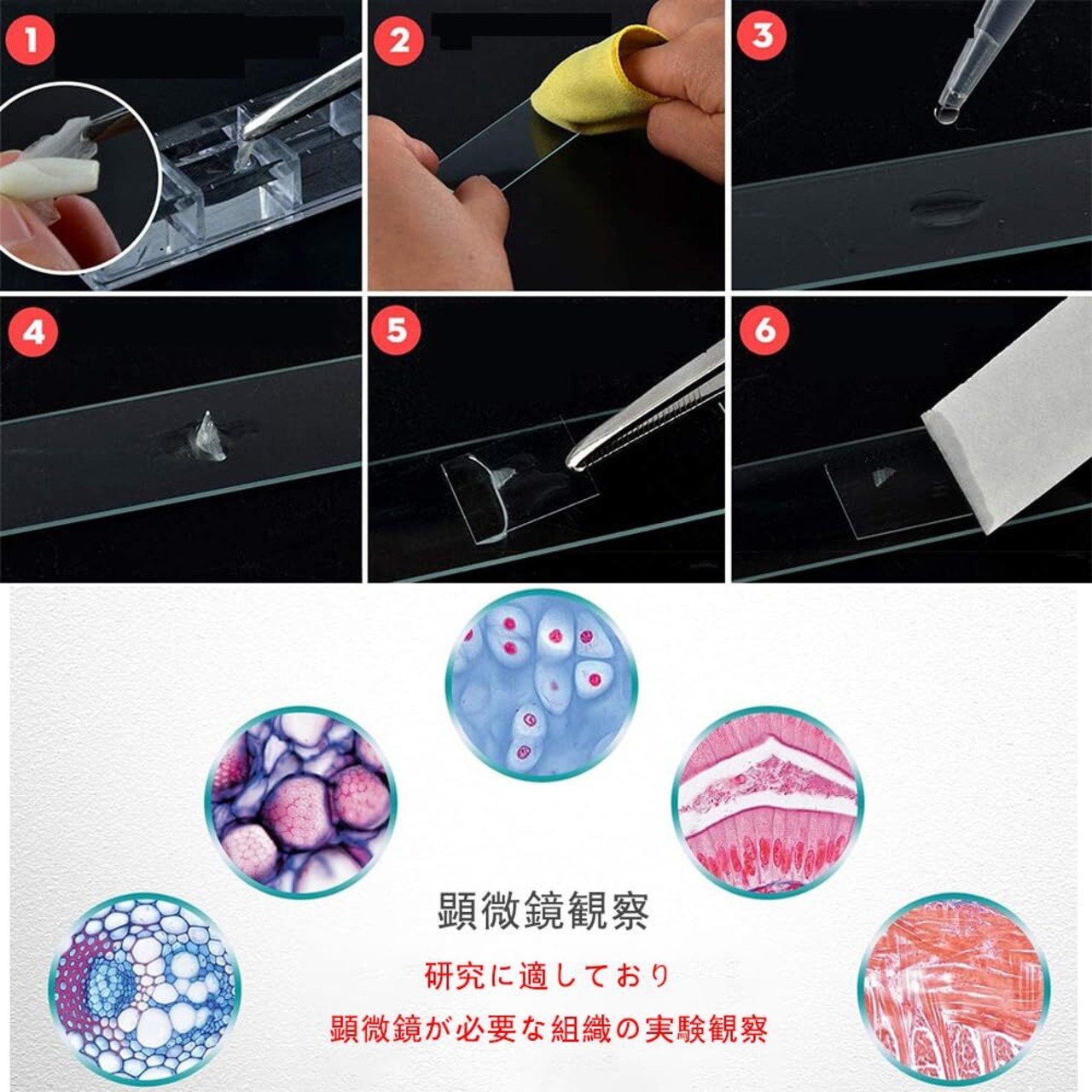 1

2

3

4

5

6

顕微鏡観察

研究に適しており

顕微鏡が必要な組織の実験観察