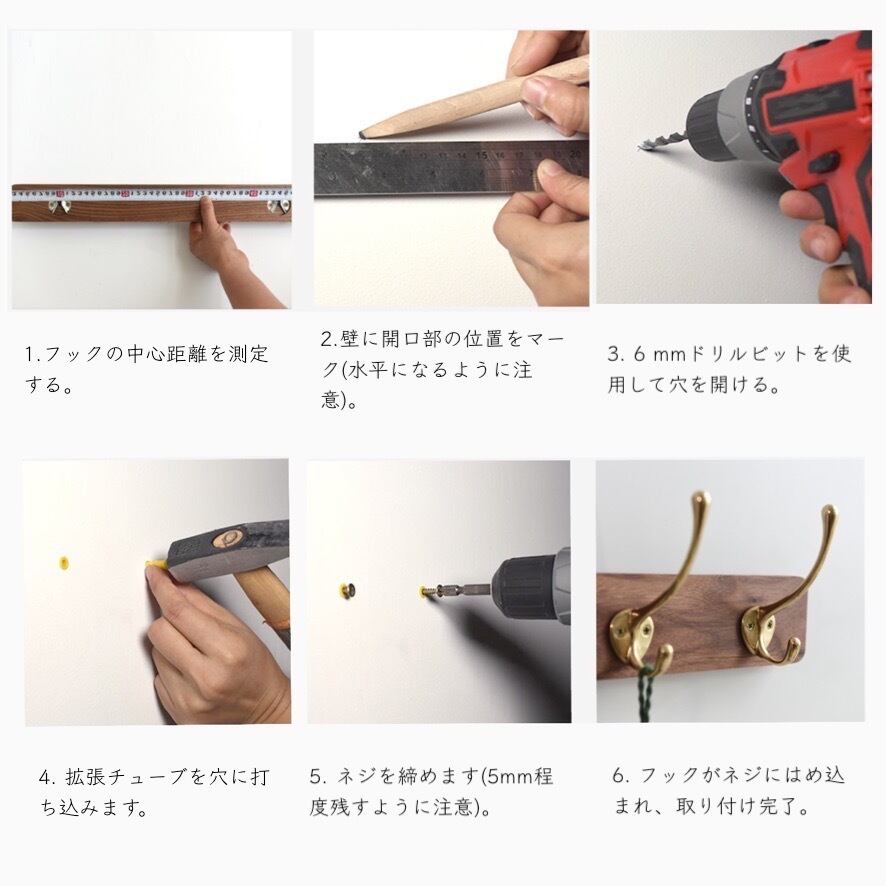 1.フックの中心距離を測定する。

2.壁に開口部の位置をマーク(水平になるように注意)。

3. 6 mmドリルビットを使用して穴を開ける。

4. 拡張チューブを穴に打ち込みます。

5. ネジを締めます(5mm程度残すように注意)。

6. フックがネジにはめ込まれ、取り付け完了。