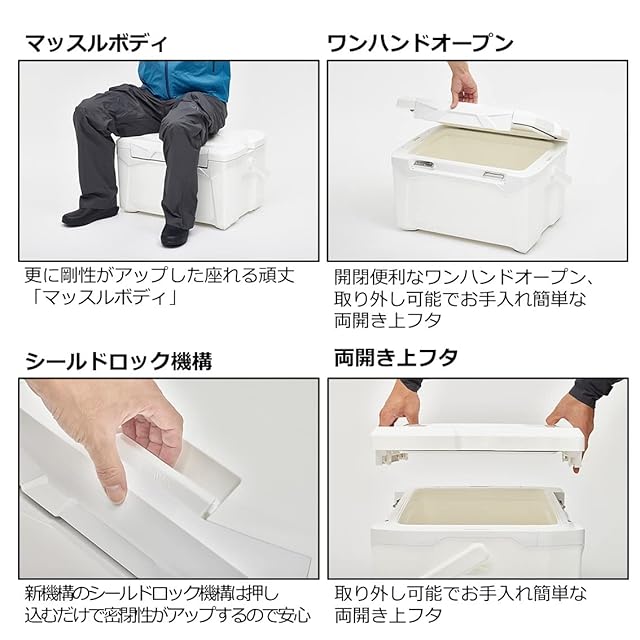 マッスルボディ

更に剛性がアップした座れる頑丈「マッスルボディ」

ワンハンドオープン

開閉便利なワンハンドオープン、取り外し可能でお手入れ簡単な両開き上フタ

シールドロック機構

新機構のシールドロック機構は押し込むだけで密閉性がアップするので安心

両開き上フタ

取り外し可能でお手入れ簡単な両開き上フタ