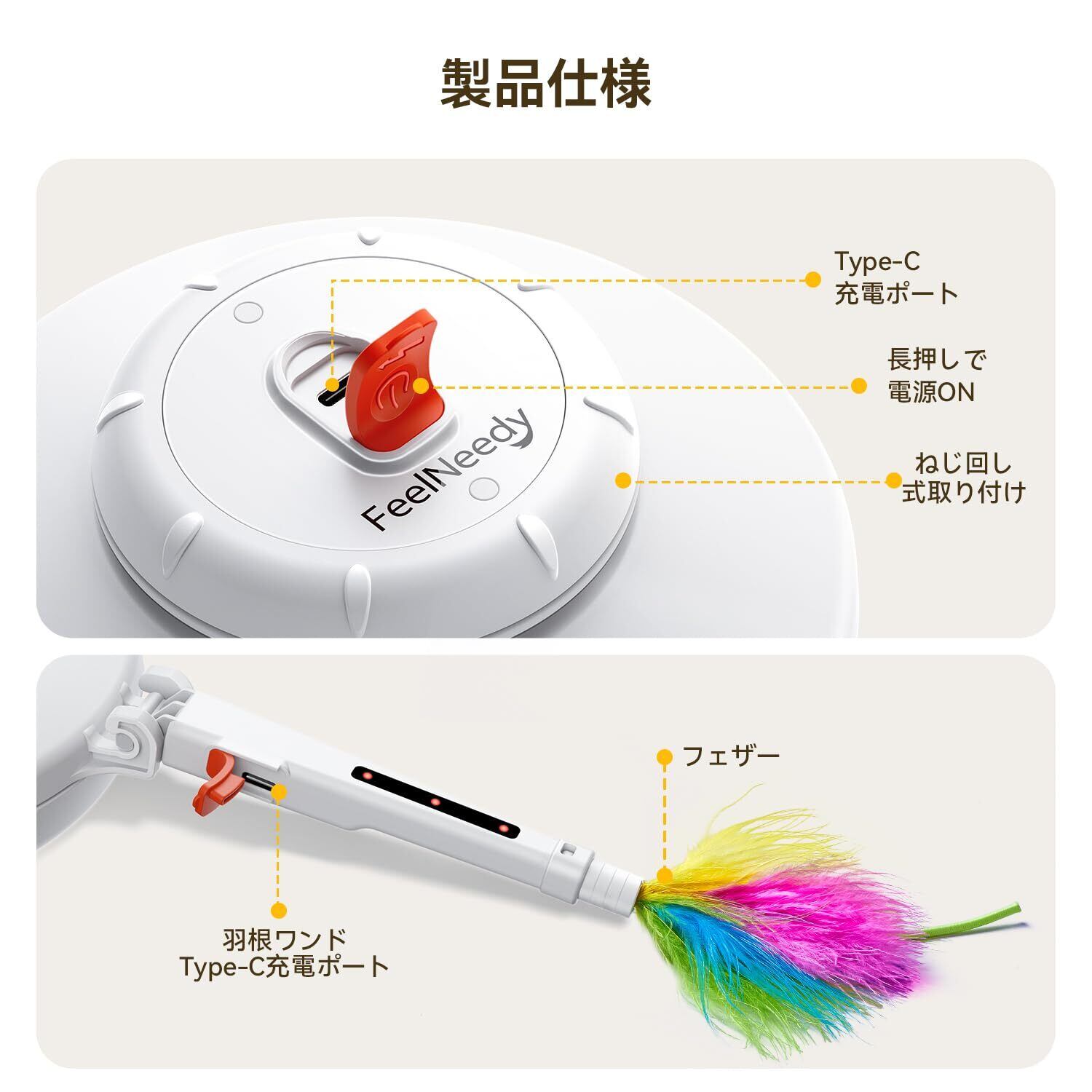 製品仕様

Type-C
充電ポート

長押しで
電源ON

ねじ回し
式取り付け

FeelNeedy

フェザー

羽根ワンド
Type-C充電ポート