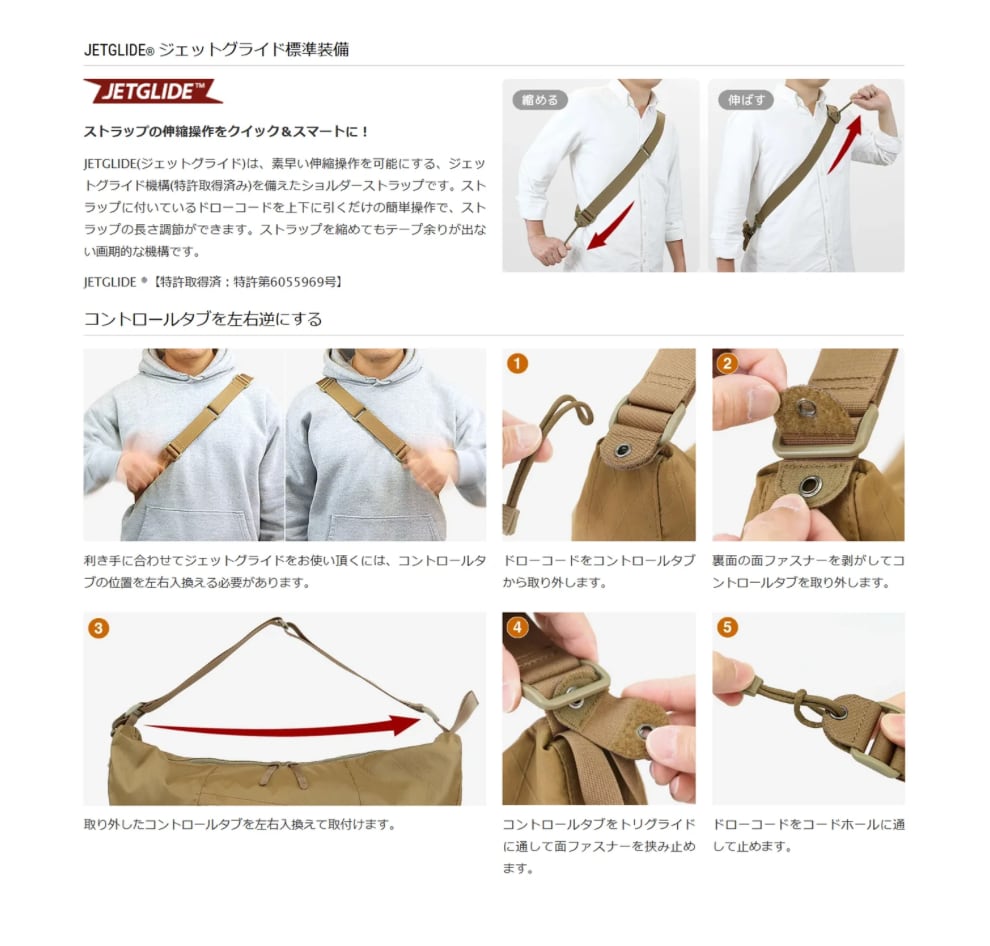 JETGLIDE® ジェットグライド標準装備

JETGLIDE™

ストラップの伸縮操作をクイック＆スマートに！

JETGLIDE(ジェットグライド)は、素早い伸縮操作を可能にする、ジェットグライド機構(特許取得済み)を備えたショルダーストラップです。ストラップに付いているドローコードを上下に引くだけの簡単操作で、ストラップの長さ調節ができます。ストラップを縮めてもテープ余りが出ない画期的な機構です。

JETGLIDE ®【特許取得済：特許第6055969号】

縮める

伸ばす

コントロールタブを左右逆にする

利き手に合わせてジェットグライドをお使い頂くには、コントロールタブの位置を左右入換える必要があります。

1

ドローコードをコントロールタブから取り外します。

2

裏面の面ファスナーを剥がしてコントロールタブを取り外します。

3

取り外したコントロールタブを左右入換えて取付けます。

4

コントロールタブをトリグライドに通して面ファスナーを挟み止めます。

5

ドローコードをコードホールに通して止めます。