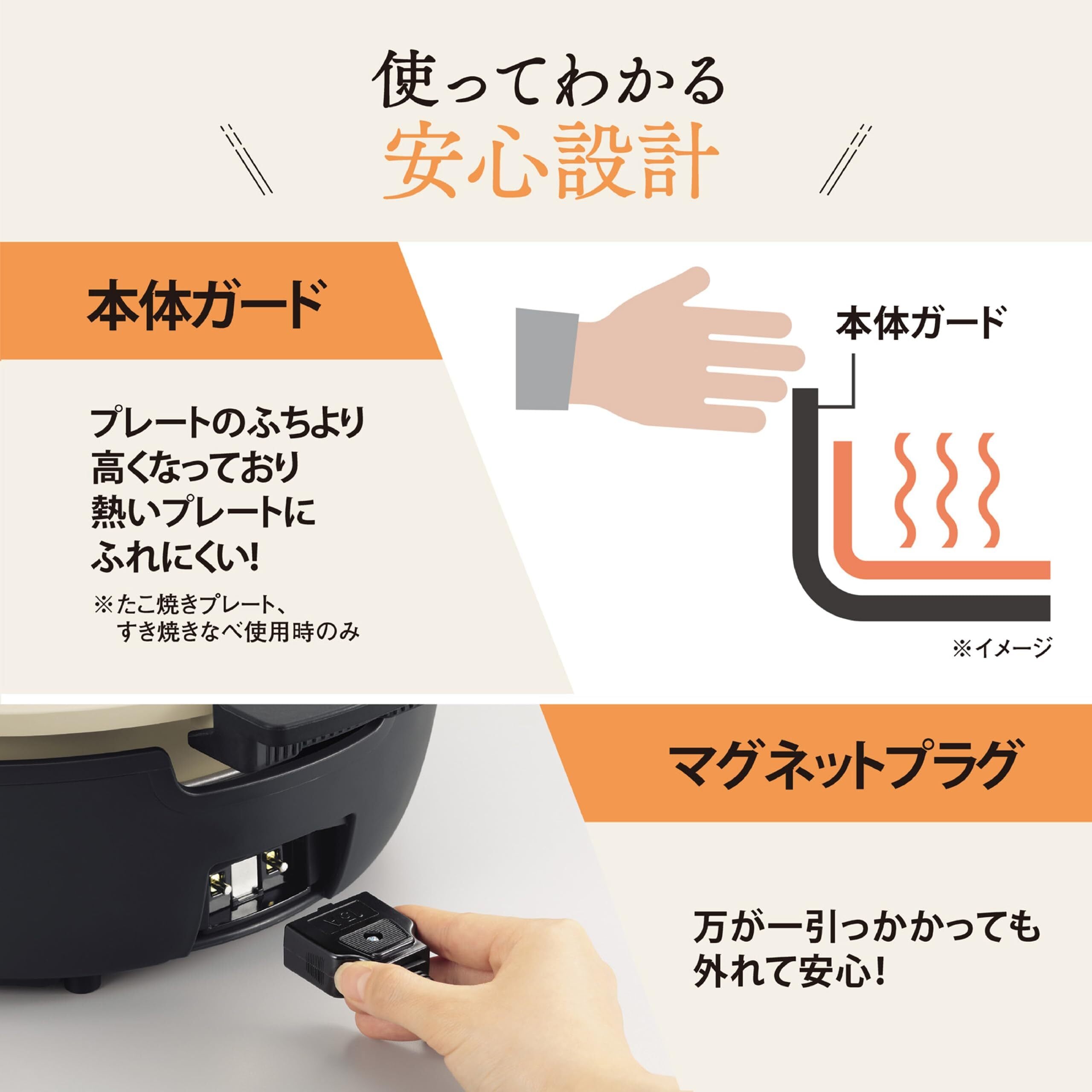 使ってわかる
安心設計

本体ガード

プレートのふちより高くなっており熱いプレートにふれにくい!

※たこ焼きプレート、すき焼きなべ使用時のみ

本体ガード

※イメージ

マグネットプラグ

万が一引っかかっても外れて安心!