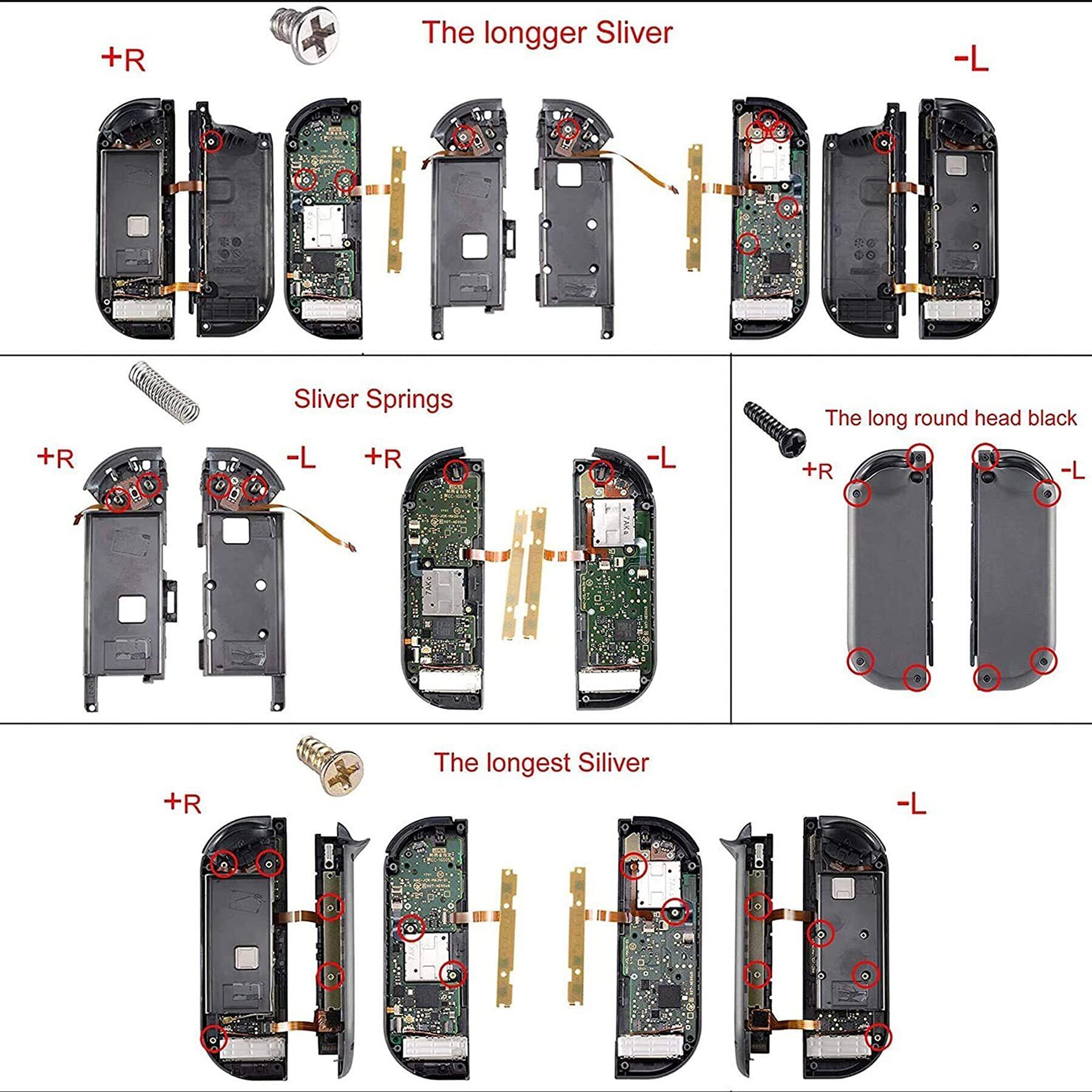 The longger Sliver

+R

-L

Sliver Springs

+R

-L

+R

-L

The long round head black

+R

-L

The longest Siliver

+R

-L