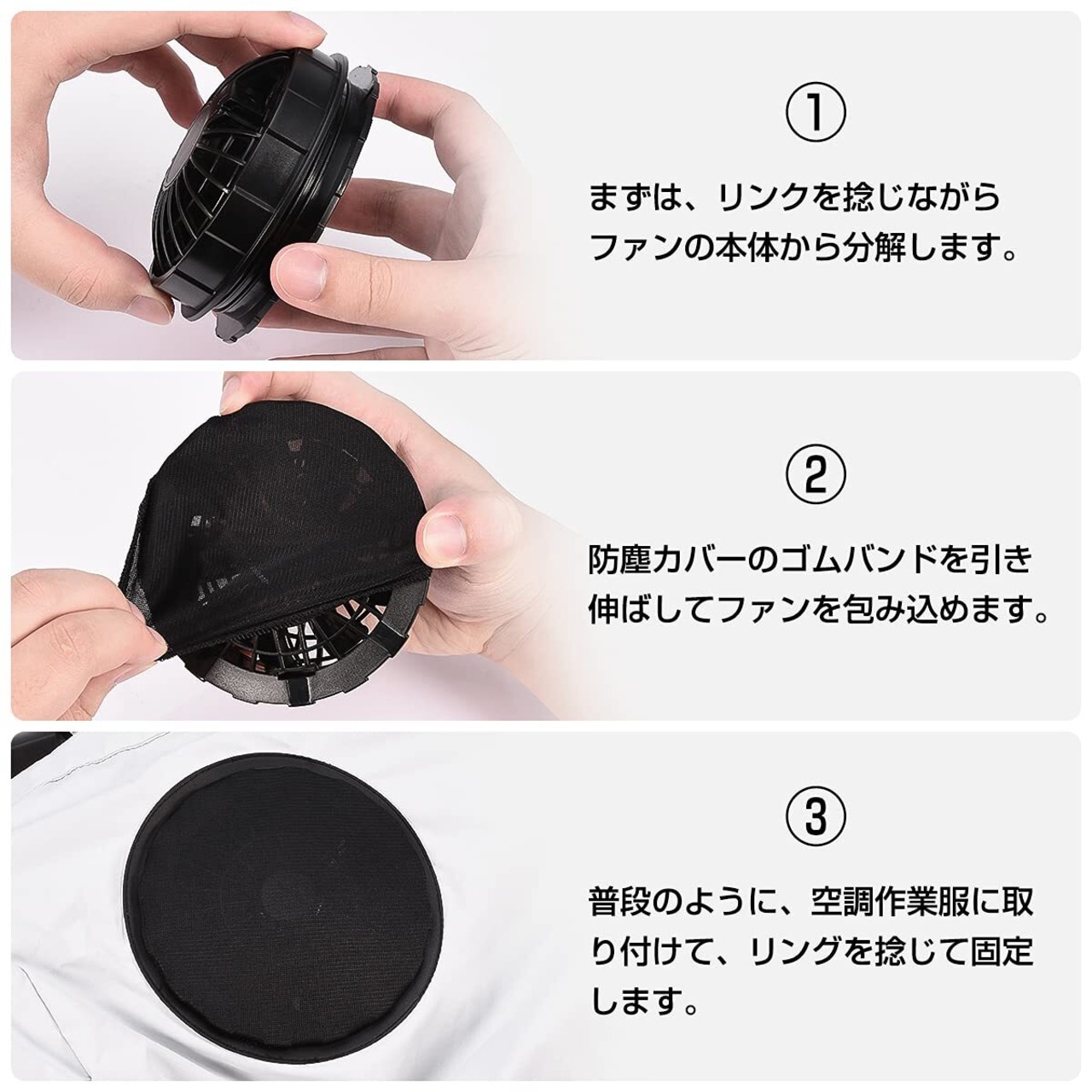 ①

まずは、リンクを捻じながらファンの本体から分解します。

②

防塵カバーのゴムバンドを引き伸ばしてファンを包み込めます。

③

普段のように、空調作業服に取り付けて、リングを捻じて固定します。