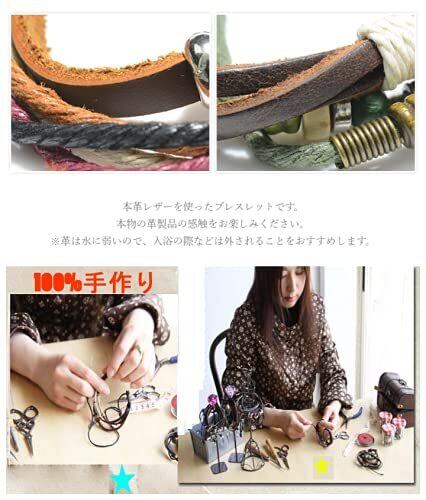 本革レザーを使ったブレスレットです。
本物の革製品の感触をお楽しみください。
※革は水に弱いので、入浴の際などは外されることをおすすめします。

100%手作り