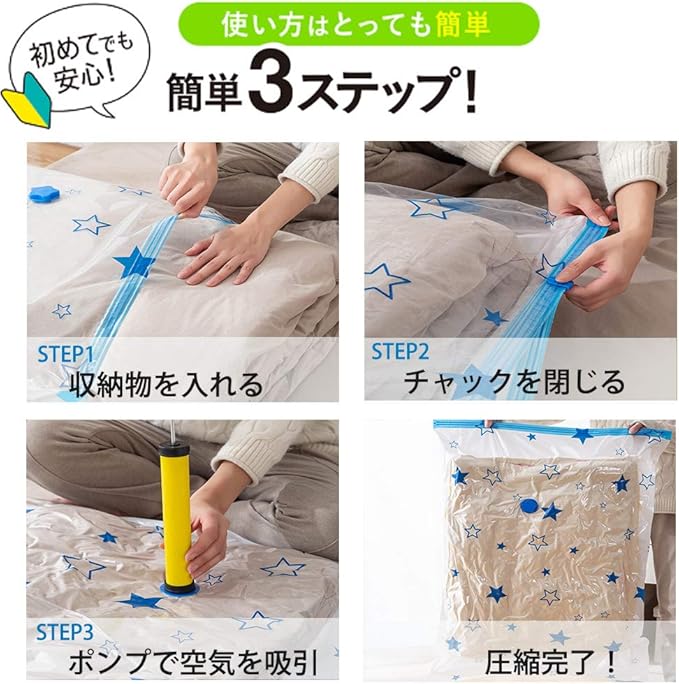 初めてでも安心！

使い方はとっても簡単

簡単3ステップ！

STEP1
収納物を入れる

STEP2
チャックを閉じる

STEP3
ポンプで空気を吸引

圧縮完了！