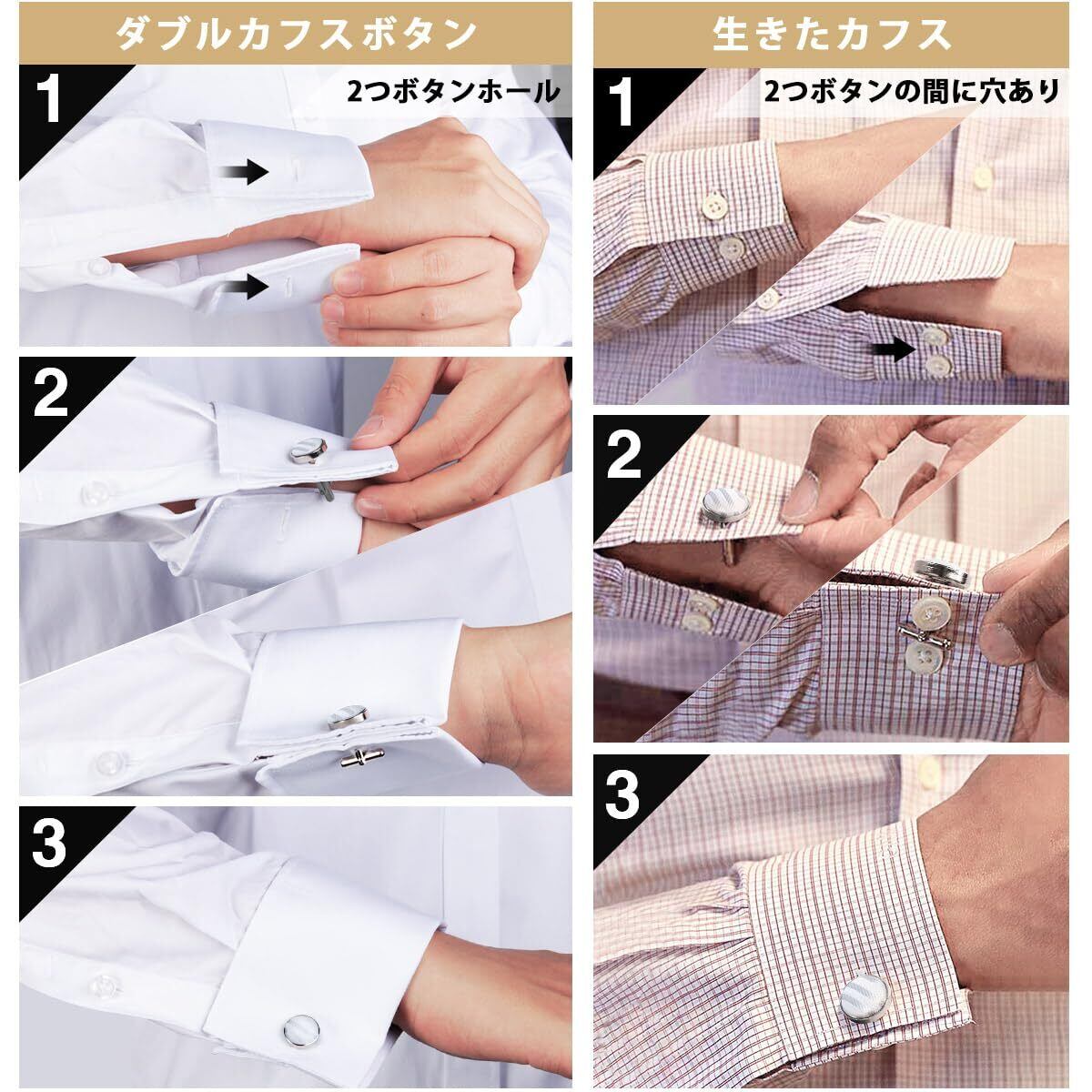 ダブルカフスボタン

1

2つボタンホール

2

3

生きたカフス

1

2つボタンの間に穴あり

2

3