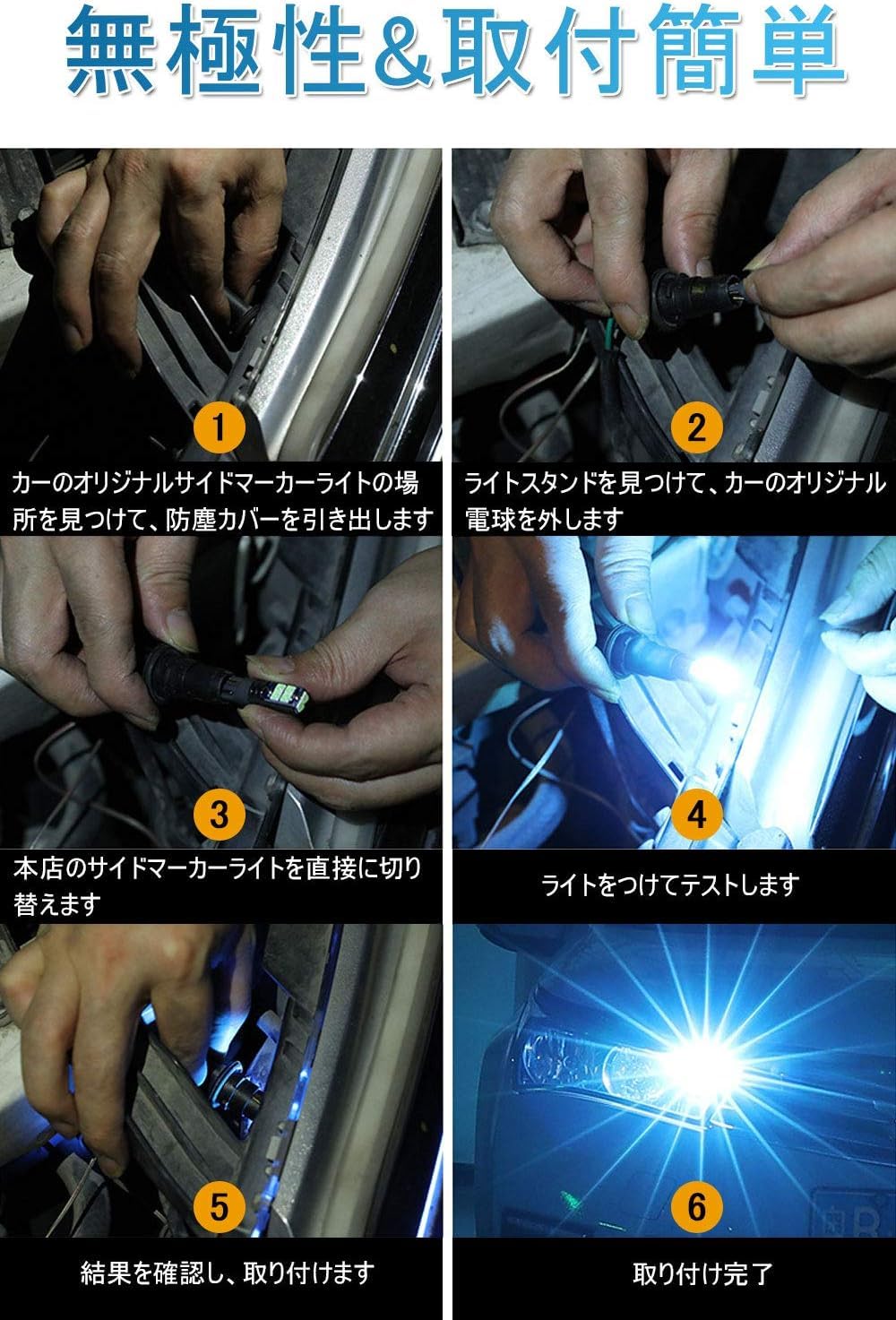 無極性&取付簡単

1

カーのオリジナルサイドマーカーライトの場所を見つけて、防塵カバーを引き出します

2

ライトスタンドを見つけて、カーのオリジナル電球を外します

3

本店のサイドマーカーライトを直接に切り替えます

4

ライトをつけてテストします

5

結果を確認し、取り付けます

6

取り付け完了