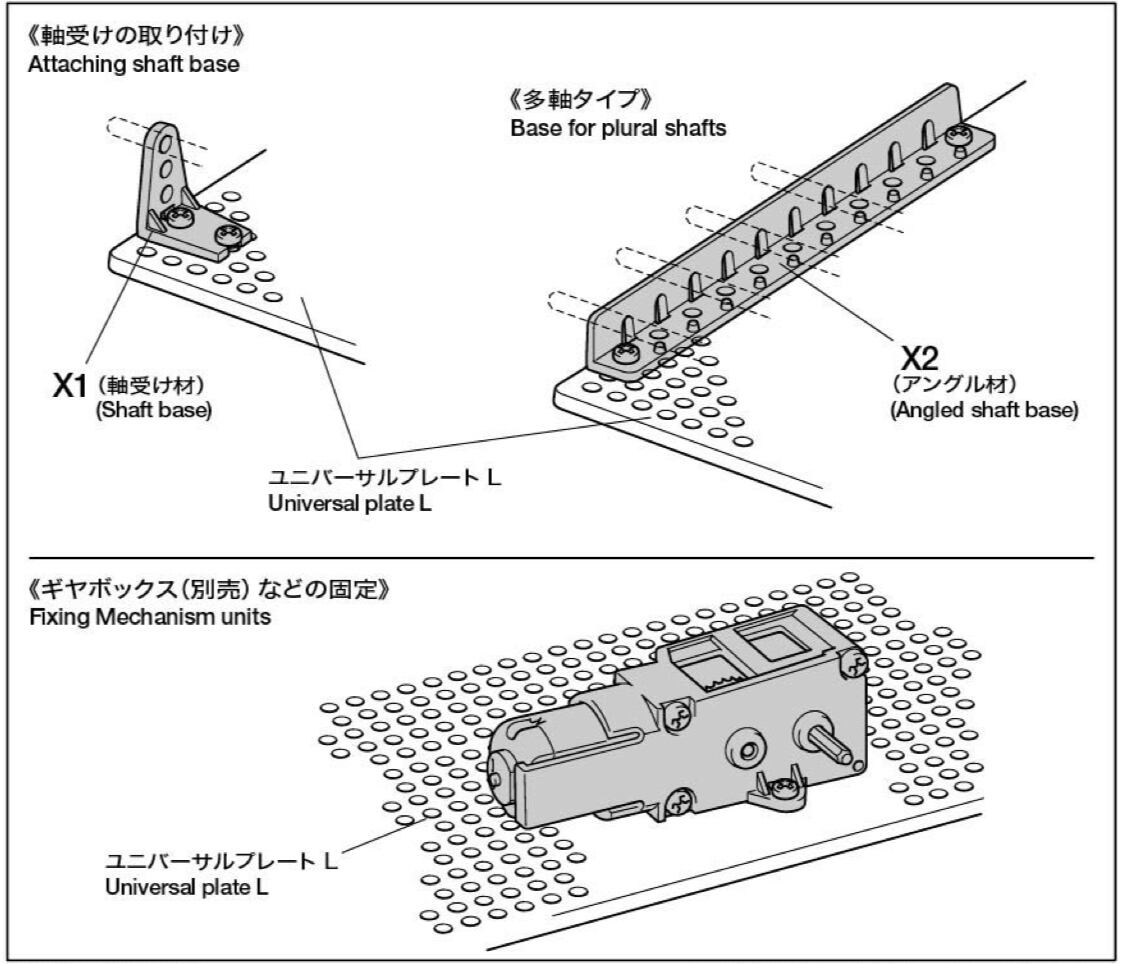 《軸受けの取り付け》
Attaching shaft base

《多軸タイプ》
Base for plural shafts

X1 (軸受け材)
(Shaft base)

X2
(アングル材)
(Angled shaft base)

ユニバーサルプレート L
Universal plate L

《ギヤボックス(別売) などの固定》
Fixing Mechanism units

ユニバーサルプレート L
Universal plate L