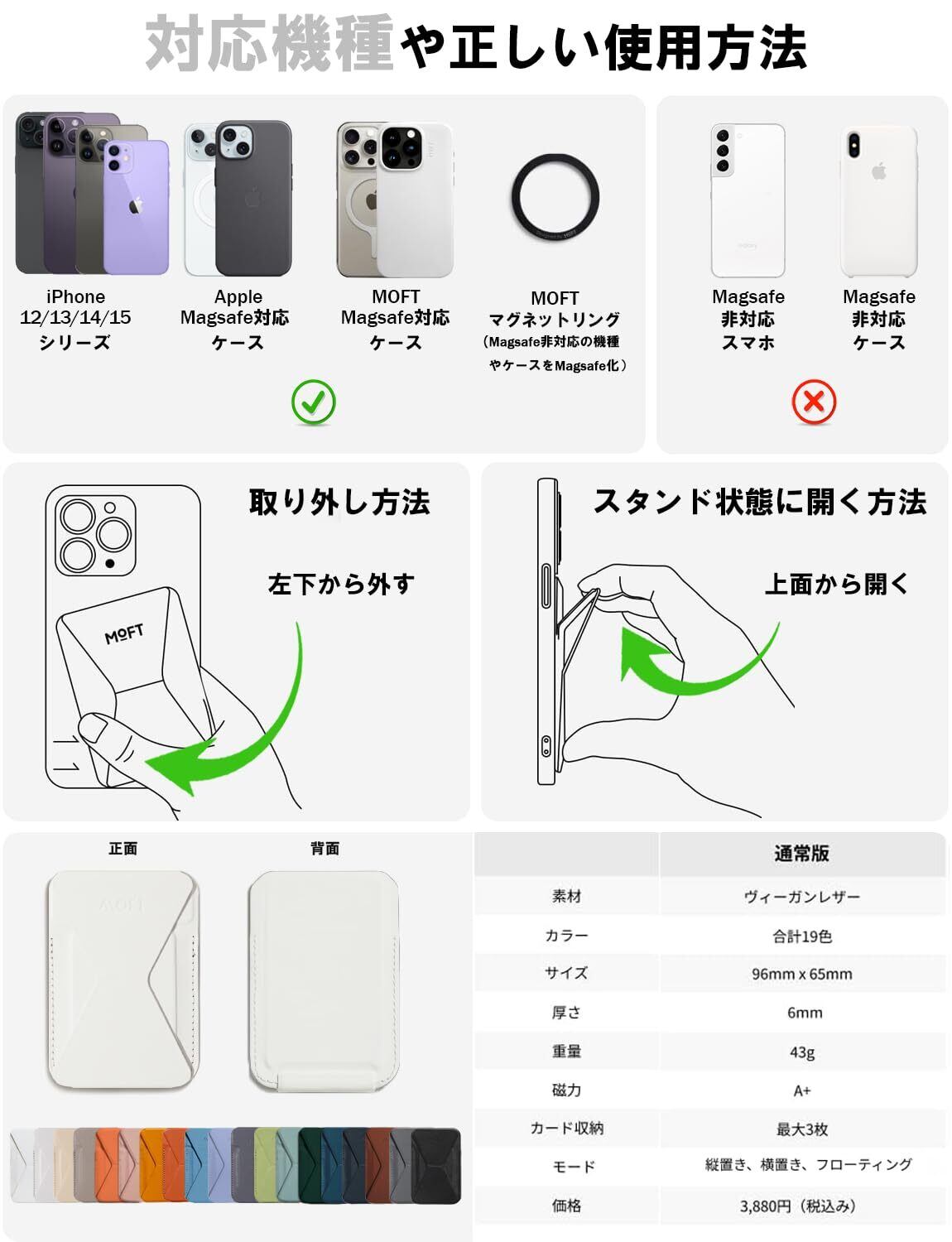 対応機種や正しい使用方法

iPhone 12/13/14/15 シリーズ

Apple Magsafe対応 ケース

MOFT Magsafe対応 ケース

MOFT マグネットリング （Magsafe非対応の機種やケースをMagsafe化）

Magsafe 非対応 スマホ

Magsafe 非対応 ケース

取り外し方法

左下から外す

MOFT

スタンド状態に開く方法

上面から開く

正面

背面

| | 通常版 |
|---|---|
| 素材 | ヴィーガンレザー |
| カラー | 合計19色 |
| サイズ | 96mm x 65mm |
| 厚さ | 6mm |
| 重量 | 43g |
| 磁力 | A+ |
| カード収納 | 最大3枚 |
| モード | 縦置き、横置き、フローティング |
| 価格 | 3,880円（税込み） |