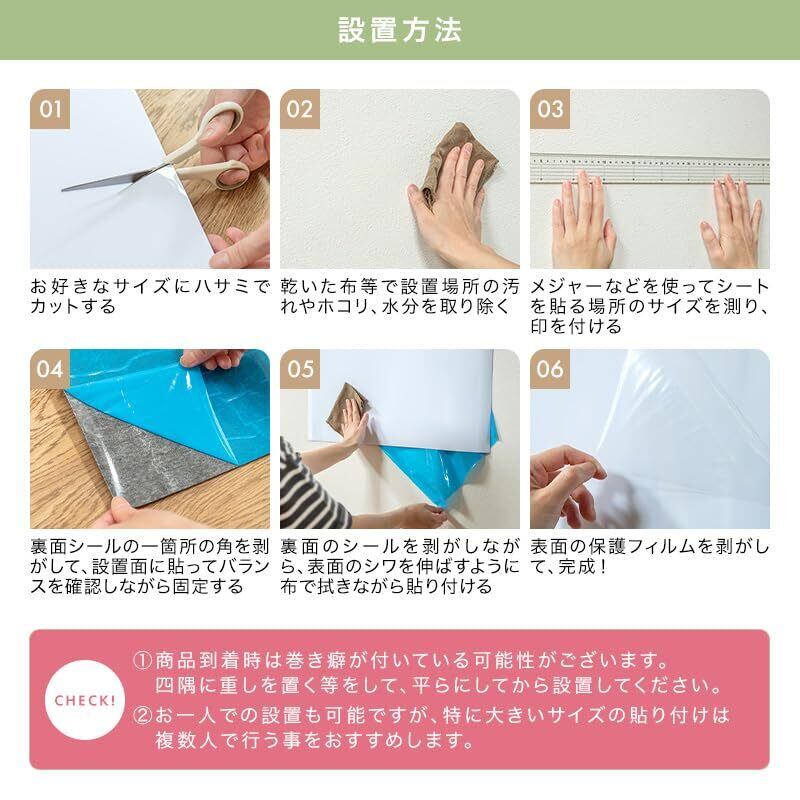 設置方法

01
お好きなサイズにハサミでカットする

02
乾いた布等で設置場所の汚れやホコリ、水分を取り除く

03
メジャーなどを使ってシートを貼る場所のサイズを測り、印を付ける

04
裏面シールの一箇所の角を剥がして、設置面に貼ってバランスを確認しながら固定する

05
裏面のシールを剥がしながら、表面のシワを伸ばすように布で拭きながら貼り付ける

06
表面の保護フィルムを剥がして、完成！

CHECK!
①商品到着時は巻き癖が付いている可能性がございます。四隅に重しを置く等をして、平らにしてから設置してください。
②お一人での設置も可能ですが、特に大きいサイズの貼り付けは複数人で行う事をおすすめします。