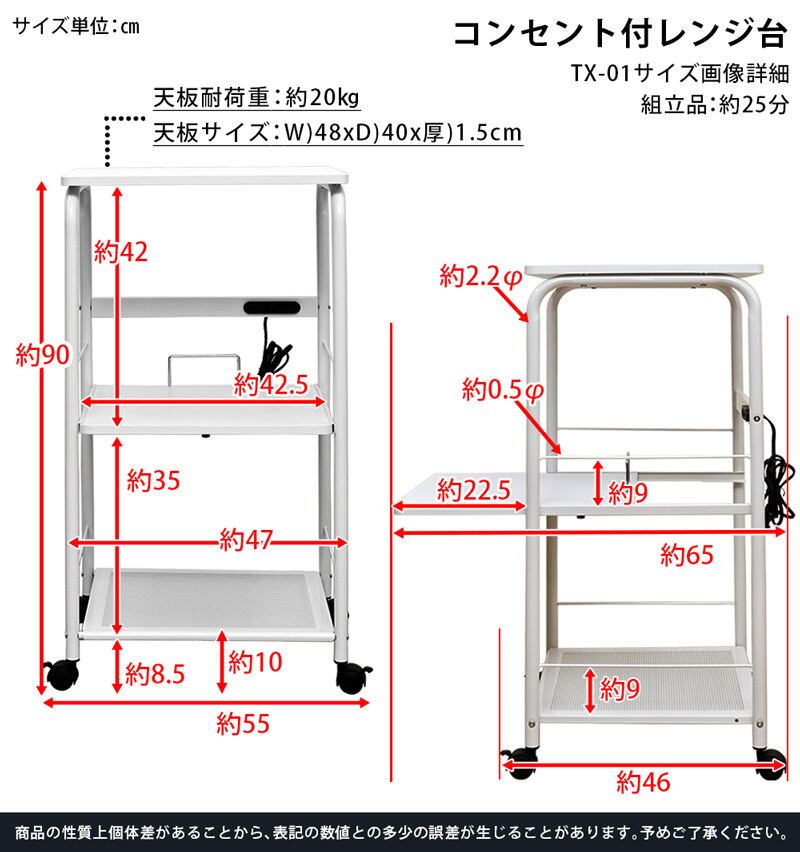 サイズ単位:cm

コンセント付レンジ台

TX-01サイズ画像詳細

組立品:約25分

天板耐荷重:約20kg

天板サイズ:W)48xD)40x厚)1.5cm

約42

約90

約42.5

約35

約47

約8.5

約10

約55

約2.2φ

約0.5φ

約22.5

約9

約65

約9

約46

商品の性質上個体差があることから、表記の数値との多少の誤差が生じることがあります。予めご了承ください。