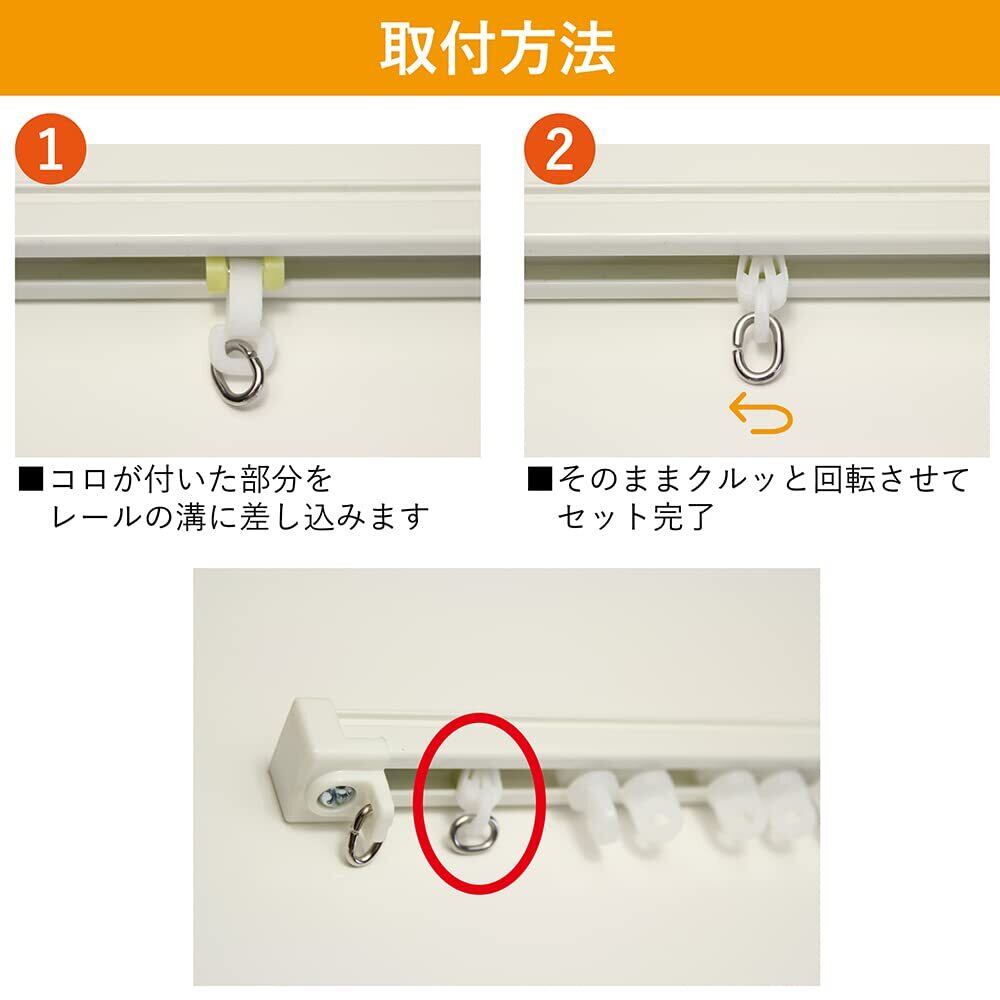 取付方法

1

■コロが付いた部分をレールの溝に差し込みます

2

■そのままクルッと回転させてセット完了