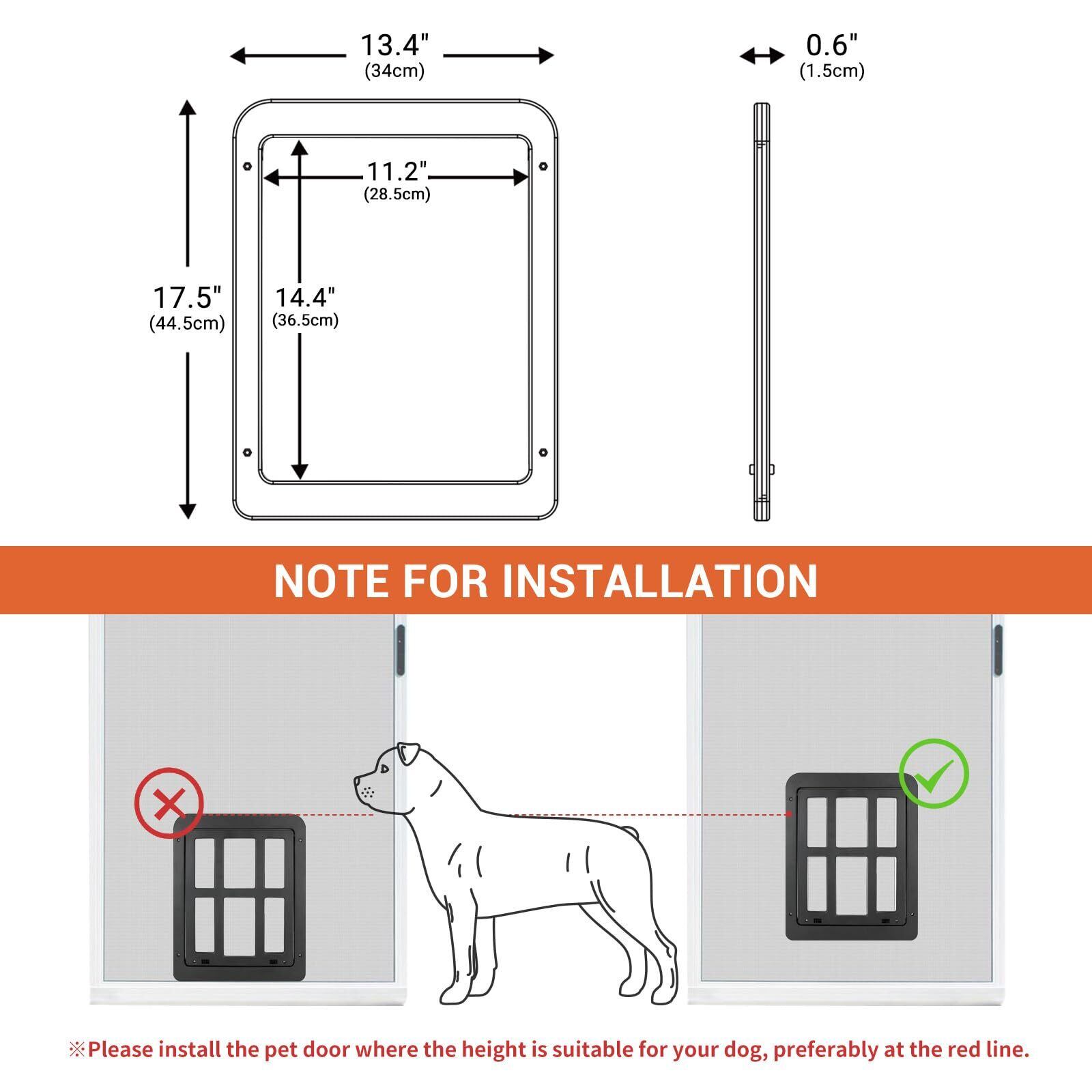 13.4"
(34cm)

0.6"
(1.5cm)

11.2"
(28.5cm)

17.5"
(44.5cm)

14.4"
(36.5cm)

NOTE FOR INSTALLATION

※Please install the pet door where the height is suitable for your dog, preferably at the red line.