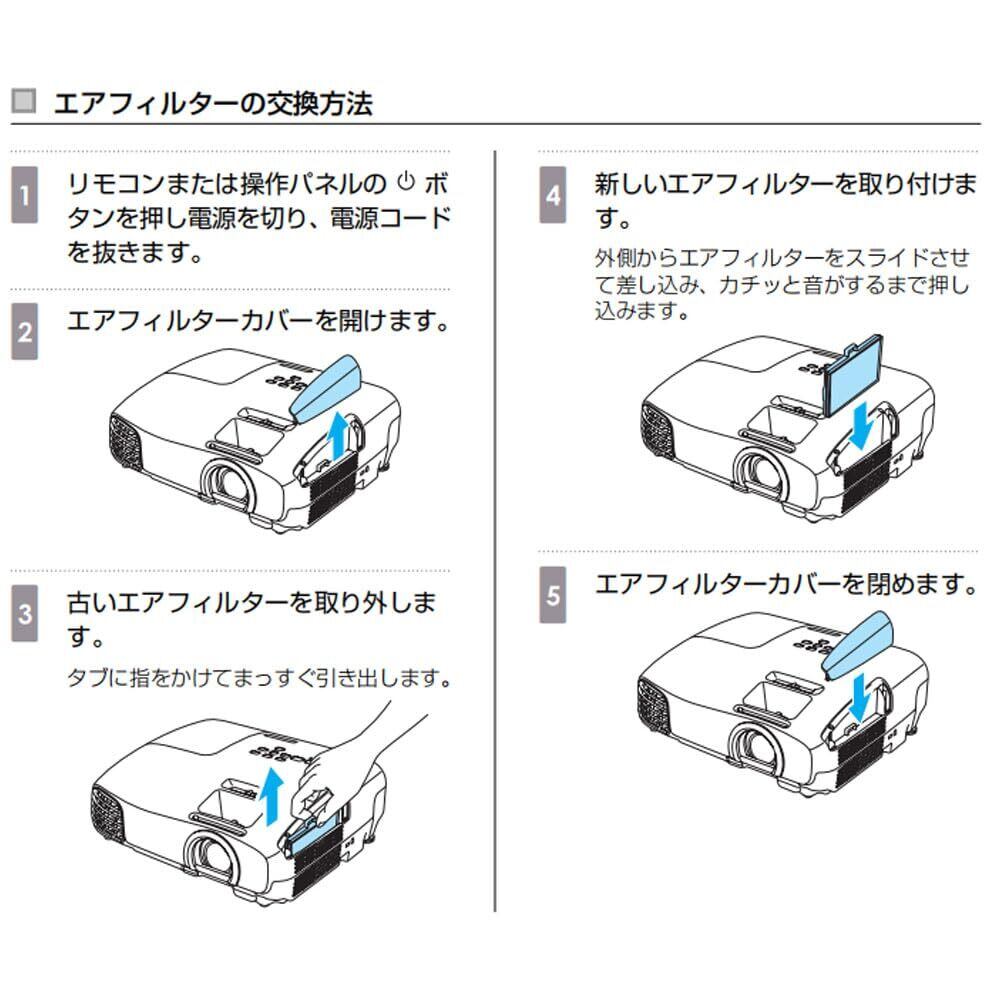 エアフィルターの交換方法

1 リモコンまたは操作パネルの ⏻ ボタンを押し電源を切り、電源コードを抜きます。

2 エアフィルターカバーを開けます。

3 古いエアフィルターを取り外します。

タブに指をかけてまっすぐ引き出します。

4 新しいエアフィルターを取り付けます。

外側からエアフィルターをスライドさせて差し込み、カチッと音がするまで押し込みます。

5 エアフィルターカバーを閉めます。