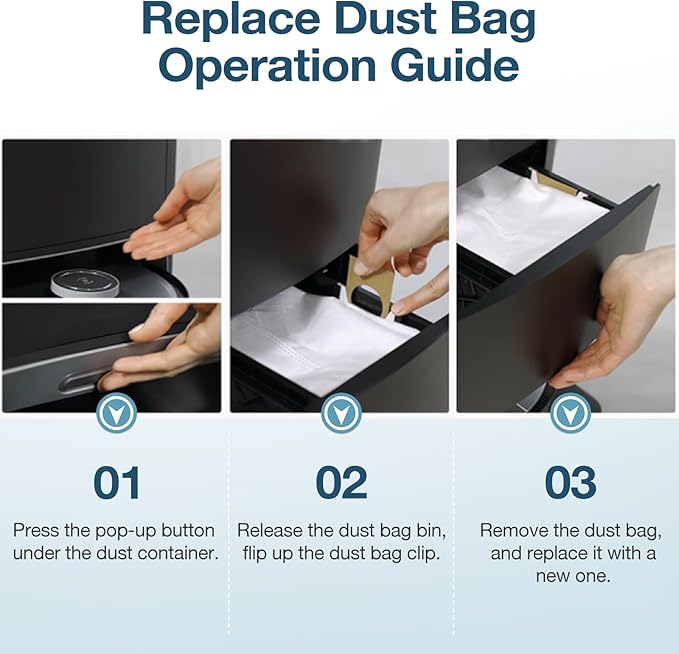 Replace Dust Bag Operation Guide

01

Press the pop-up button under the dust container.

02

Release the dust bag bin, flip up the dust bag clip.

03

Remove the dust bag, and replace it with a new one.