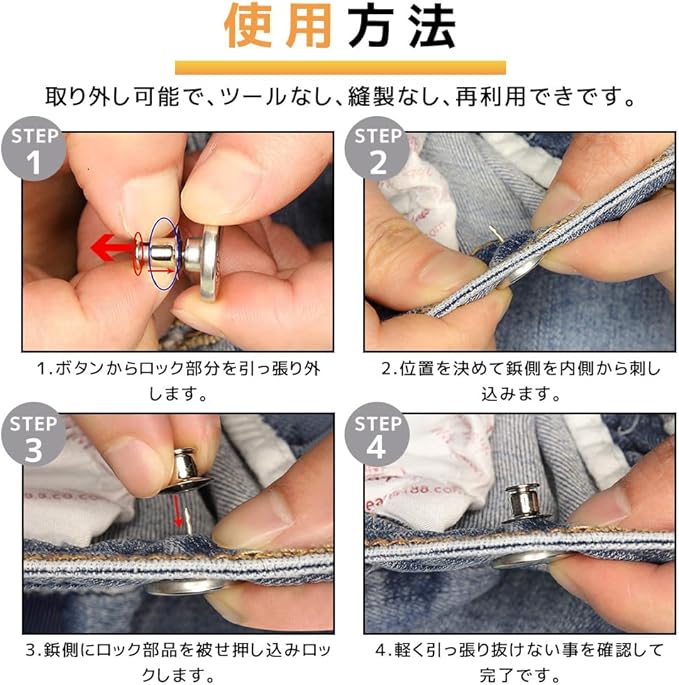 使用方法

取り外し可能で、ツールなし、縫製なし、再利用できです。

STEP 1

1.ボタンからロック部分を引っ張り外します。

STEP 2

2.位置を決めて鋲側を内側から刺し込みます。

STEP 3

3.鋲側にロック部品を被せ押し込みロックします。

STEP 4

4.軽く引っ張り抜けない事を確認して完了です。