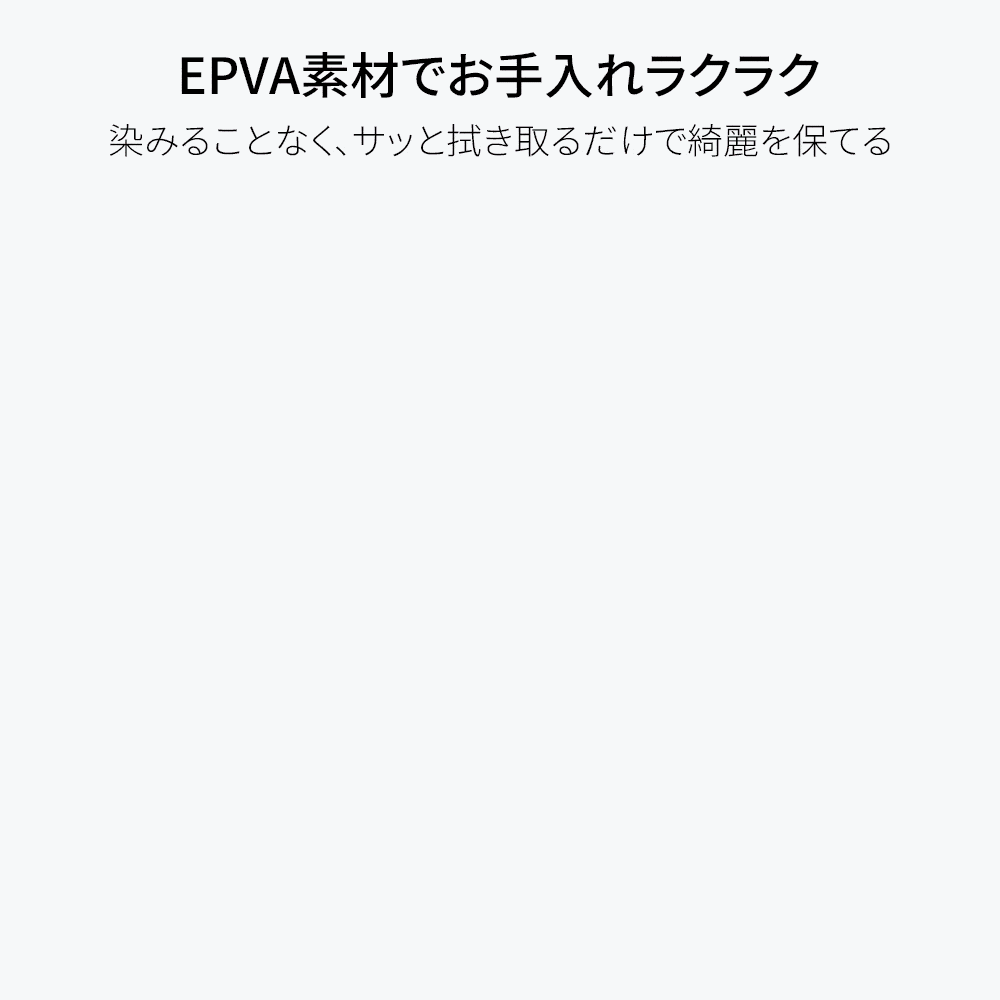 EPVA素材でお手入れラクラク

染みることなく、サッと拭き取るだけで綺麗を保てる