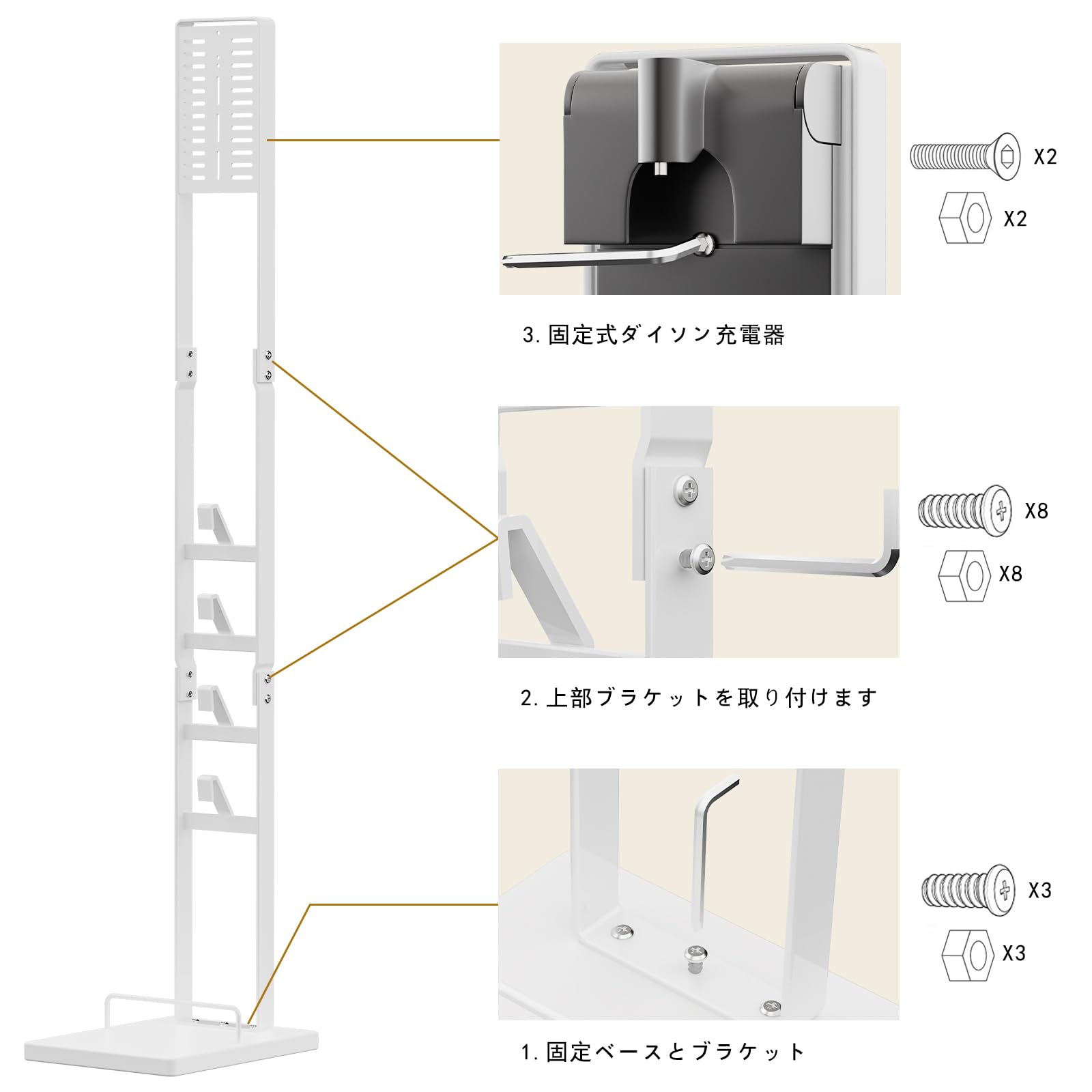 X2

X2

3. 固定式ダイソン充電器

X8

X8

2. 上部ブラケットを取り付けます

X3

X3

1. 固定ベースとブラケット