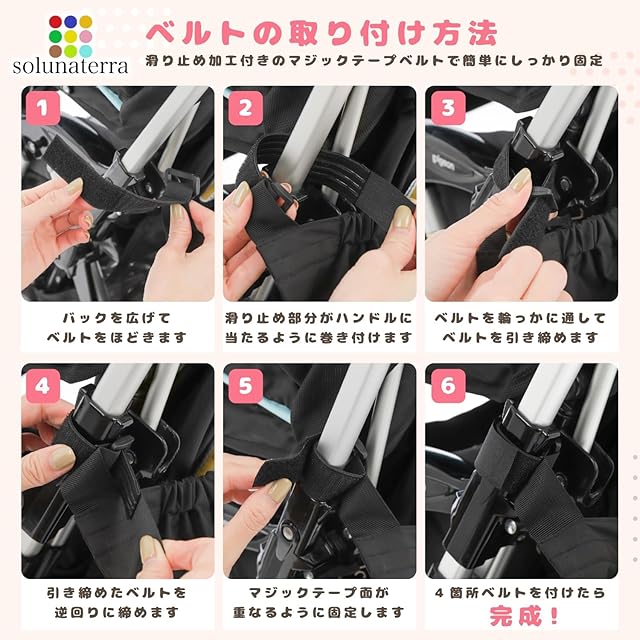 solunaterra

ベルトの取り付け方法

滑り止め加工付きのマジックテープベルトで簡単にしっかり固定

1
バックを広げて
ベルトをほどきます

2
滑り止め部分がハンドルに
当たるように巻き付けます

3
pigeon
ベルトを輪っかに通して
ベルトを引き締めます

4
引き締めたベルトを
逆回りに締めます

5
マジックテープ面が
重なるように固定します

6
4箇所ベルトを付けたら
完成！