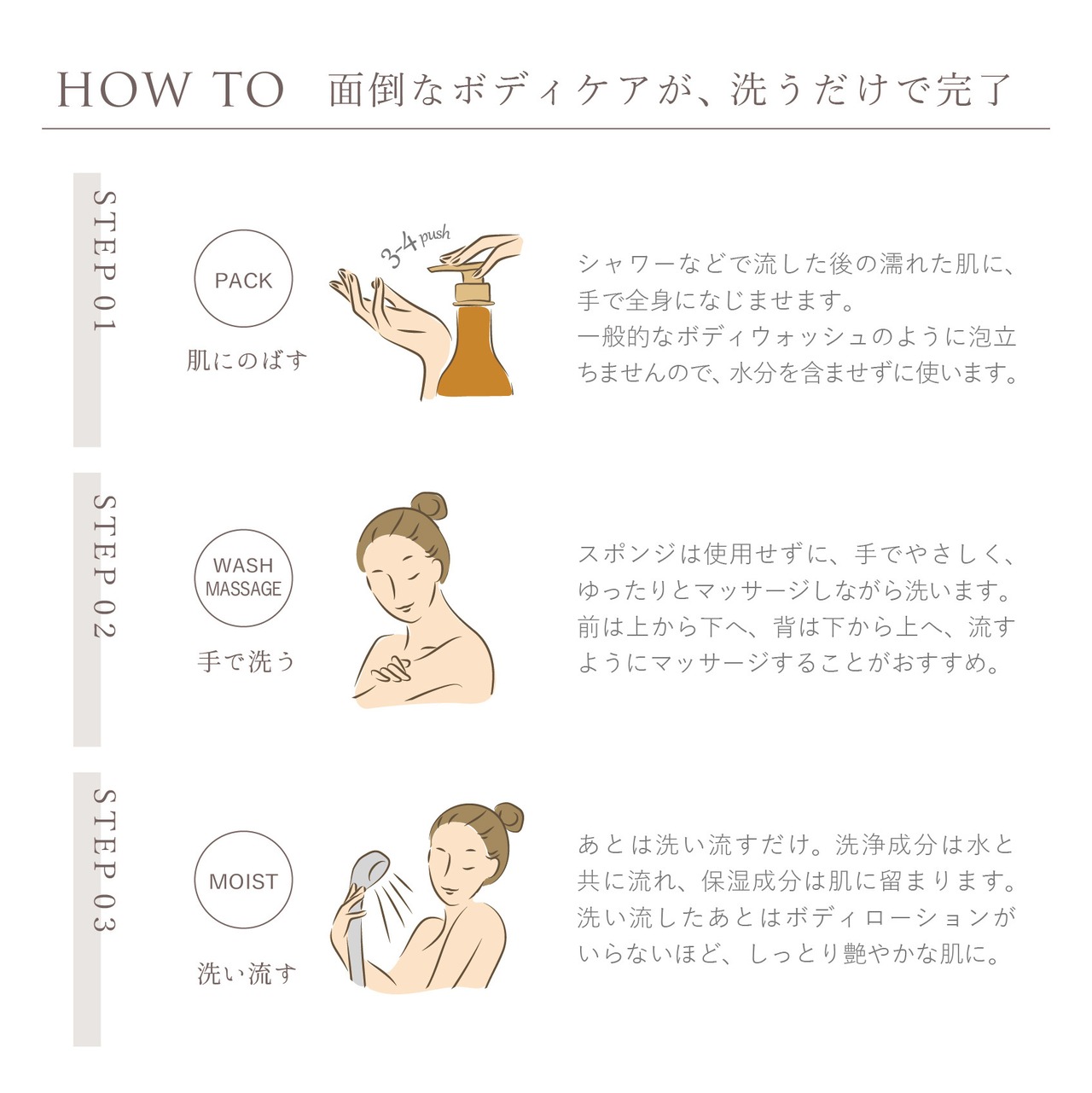 HOW TO　面倒なボディケアが、洗うだけで完了

STEP 01

PACK

肌にのばす

3-4 push

シャワーなどで流した後の濡れた肌に、手で全身になじませます。
一般的なボディウォッシュのように泡立ちませんので、水分を含ませずに使います。

STEP 02

WASH MASSAGE

手で洗う

スポンジは使用せずに、手でやさしく、ゆったりとマッサージしながら洗います。前は上から下へ、背は下から上へ、流すようにマッサージすることがおすすめ。

STEP 03

MOIST

洗い流す

あとは洗い流すだけ。洗浄成分は水と共に流れ、保湿成分は肌に留まります。洗い流したあとはボディローションがいらないほど、しっとり艶やかな肌に。