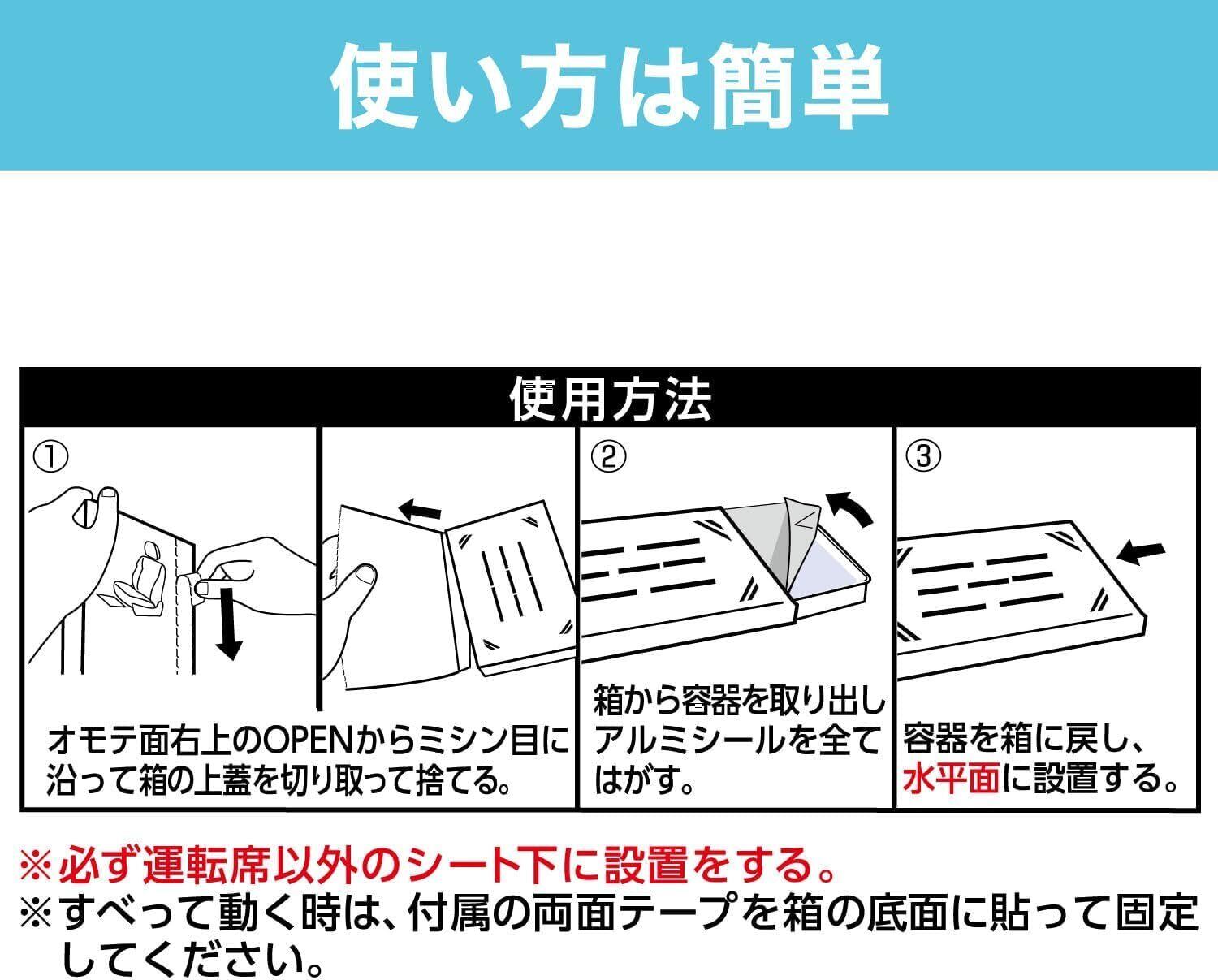 使い方は簡単

使用方法

①

オモテ面右上のOPENからミシン目に沿って箱の上蓋を切り取って捨てる。

②

箱から容器を取り出しアルミシールを全てはがす。

③

容器を箱に戻し、水平面に設置する。

※必ず運転席以外のシート下に設置をする。
※すべって動く時は、付属の両面テープを箱の底面に貼って固定してください。