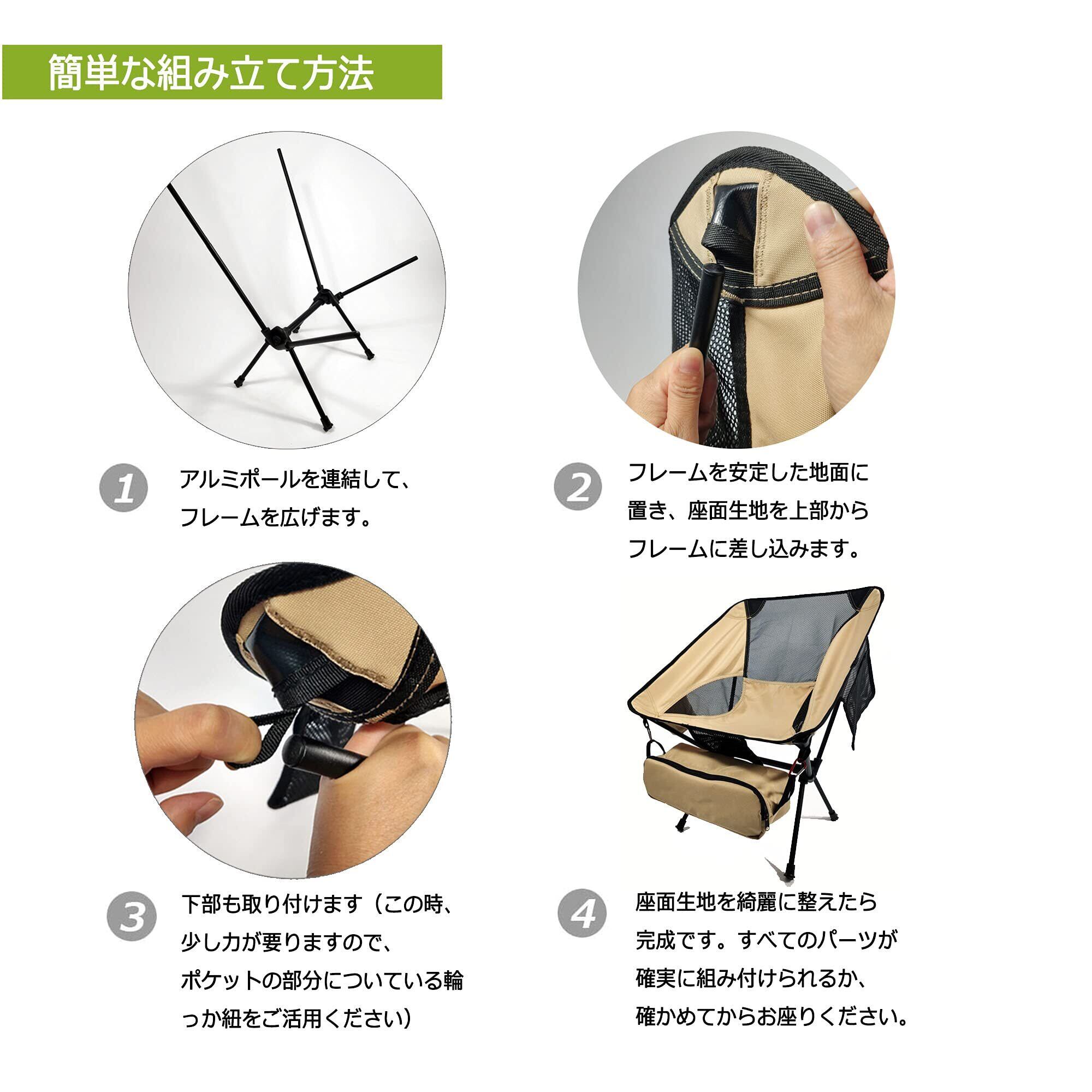 簡単な組み立て方法

1
アルミポールを連結して、フレームを広げます。

2
フレームを安定した地面に置き、座面生地を上部からフレームに差し込みます。

3
下部も取り付けます（この時、少し力が要りますので、ポケットの部分についている輪っか紐をご活用ください）

4
座面生地を綺麗に整えたら完成です。すべてのパーツが確実に組み付けられるか、確かめてからお座りください。