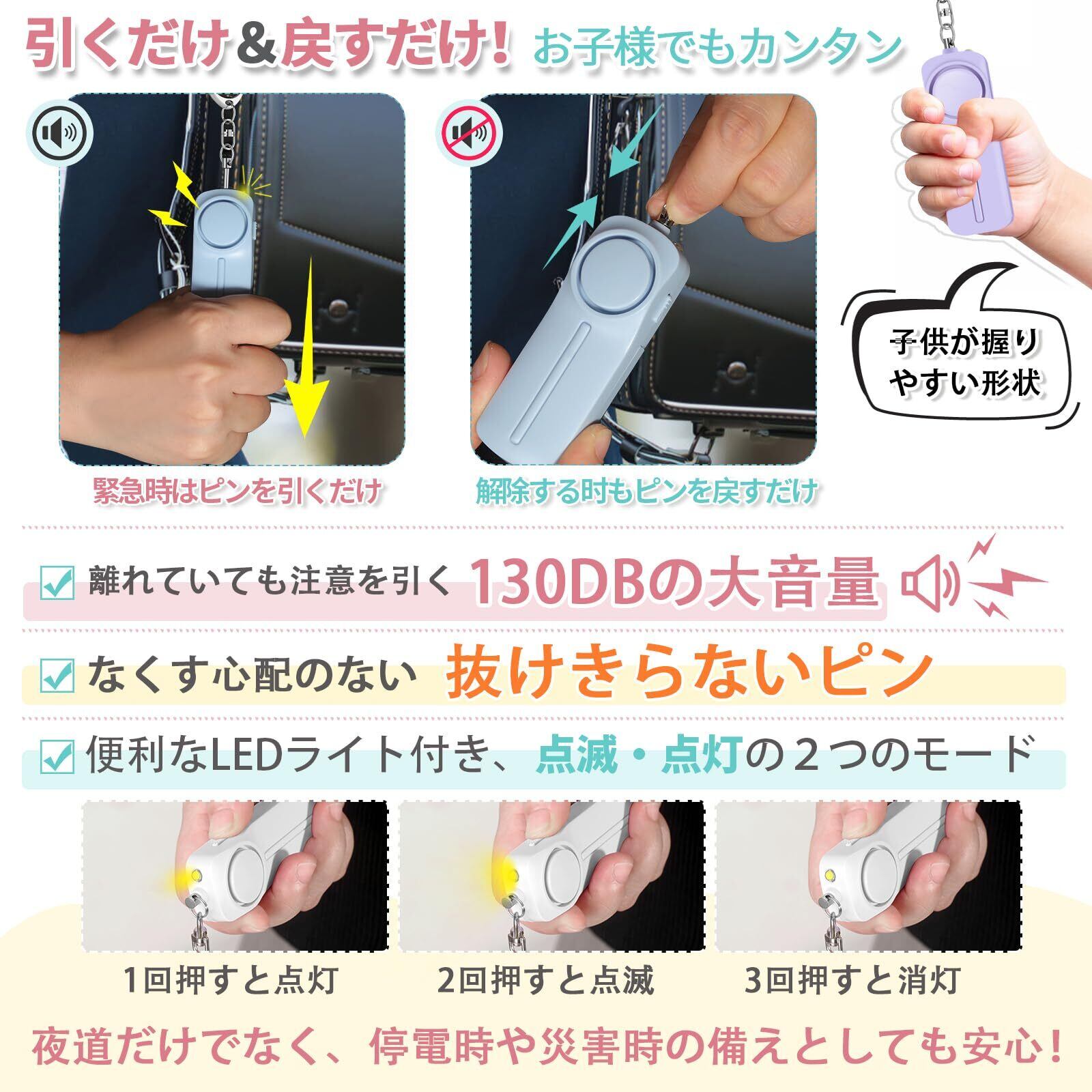 引くだけ&戻すだけ! お子様でもカンタン

子供が握りやすい形状

緊急時はピンを引くだけ

解除する時もピンを戻すだけ

離れていても注意を引く 130DBの大音量

なくす心配のない 抜けきらないピン

便利なLEDライト付き、点滅・点灯の２つのモード

1回押すと点灯

2回押すと点滅

3回押すと消灯

夜道だけでなく、停電時や災害時の備えとしても安心!