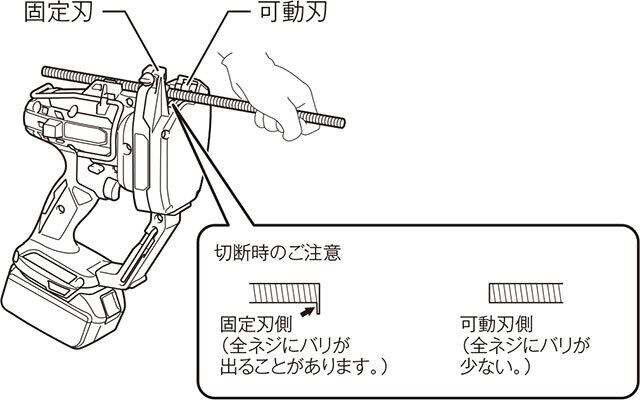 固定刃

可動刃

切断時のご注意

固定刃側
（全ネジにバリが出ることがあります。）

可動刃側
（全ネジにバリが少ない。）