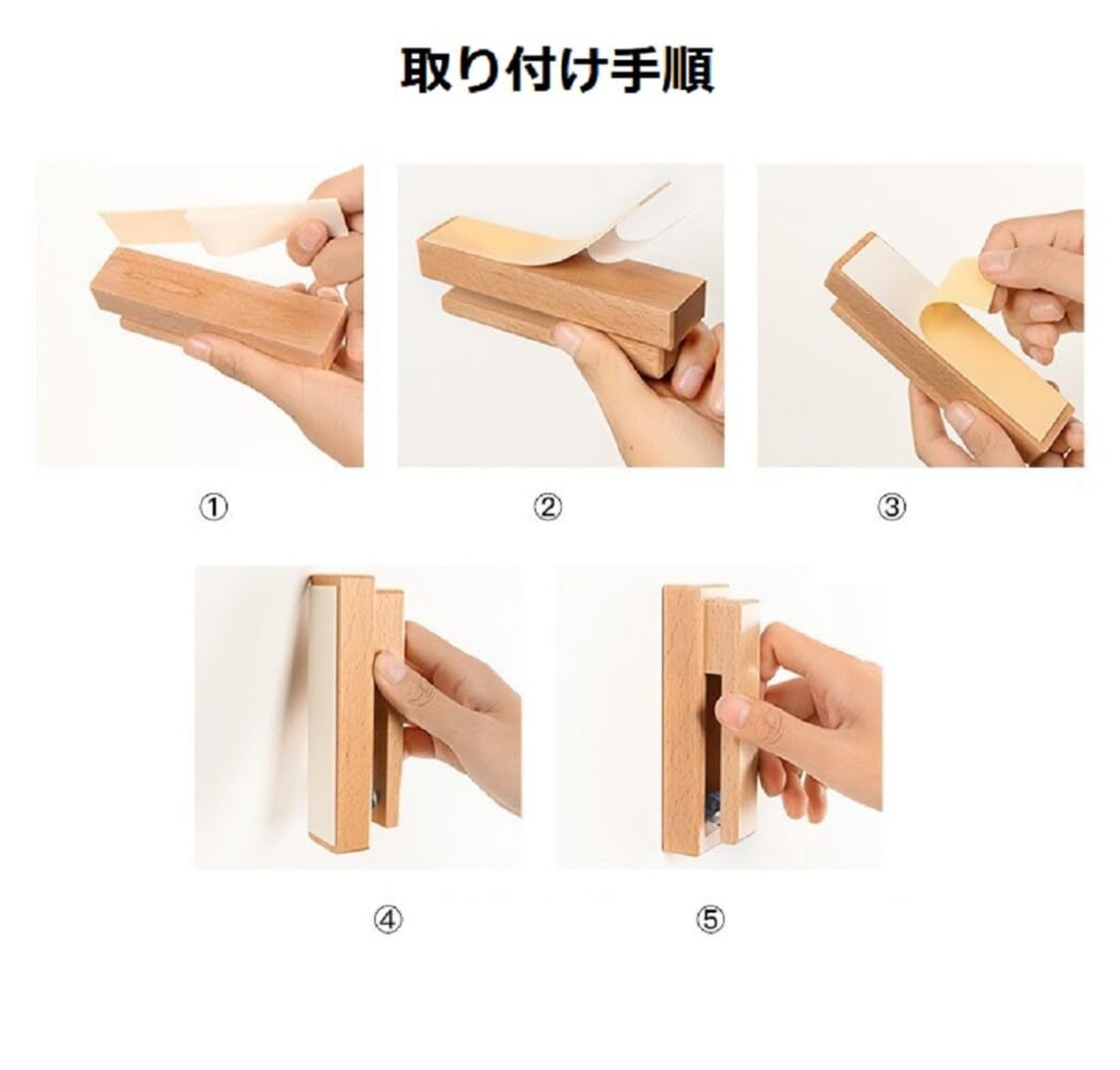 取り付け手順

①

②

③

④

⑤