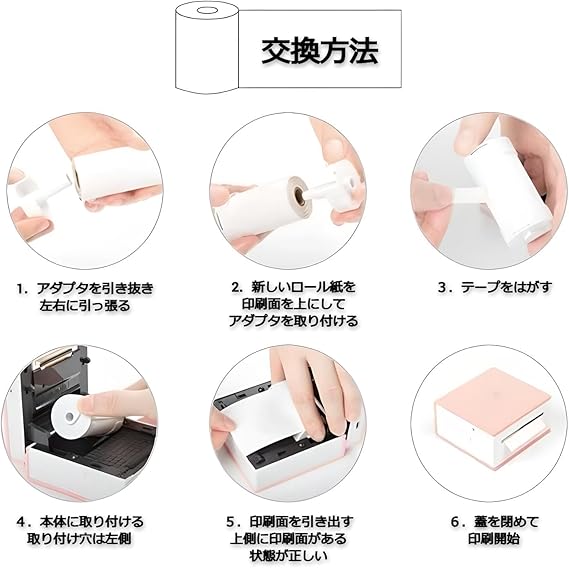 交換方法

1．アダプタを引き抜き
左右に引っ張る

2．新しいロール紙を
印刷面を上にして
アダプタを取り付ける

3．テープをはがす

4．本体に取り付ける
取り付け穴は左側

5．印刷面を引き出す
上側に印刷面がある
状態が正しい

6．蓋を閉めて
印刷開始