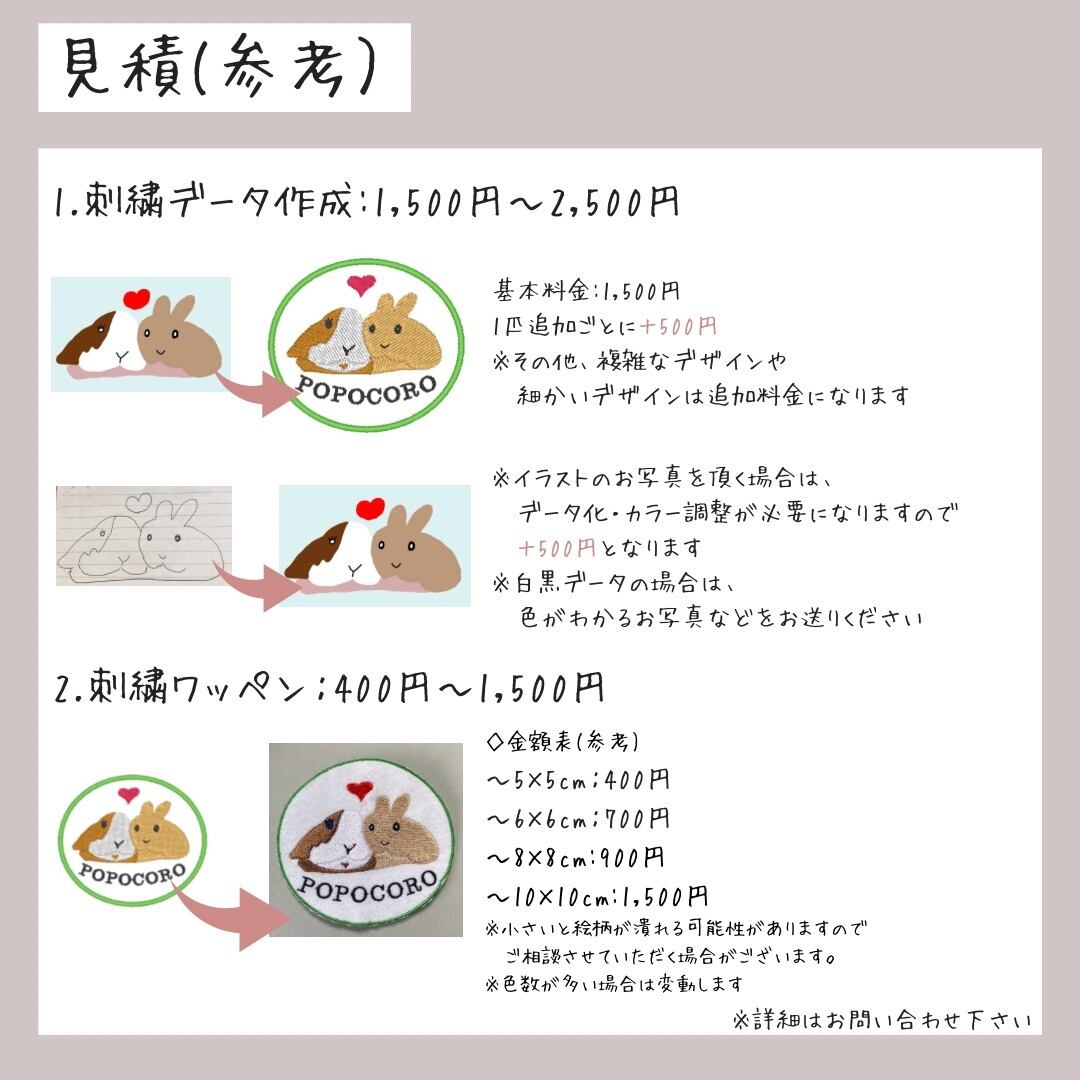 見積(参考)

1.刺繍データ作成:1,500円〜2,500円

POPOCORO

基本料金:1,500円
1匹追加ごとに+500円
※その他、複雑なデザインや
細かいデザインは追加料金になります

※イラストのお写真を頂く場合は、
データ化・カラー調整が必要になりますので
+500円となります
※白黒データの場合は、
色がわかるお写真などをお送りください

2.刺繍ワッペン:400円〜1,500円

POPOCORO

POPOCORO

◇金額表(参考)
〜5×5cm:400円
〜6×6cm:700円
〜8×8cm:900円
〜10×10cm:1,500円
※小さいと絵柄が潰れる可能性がありますので
ご相談させていただく場合がございます。
※色数が多い場合は変動します

※詳細はお問い合わせ下さい