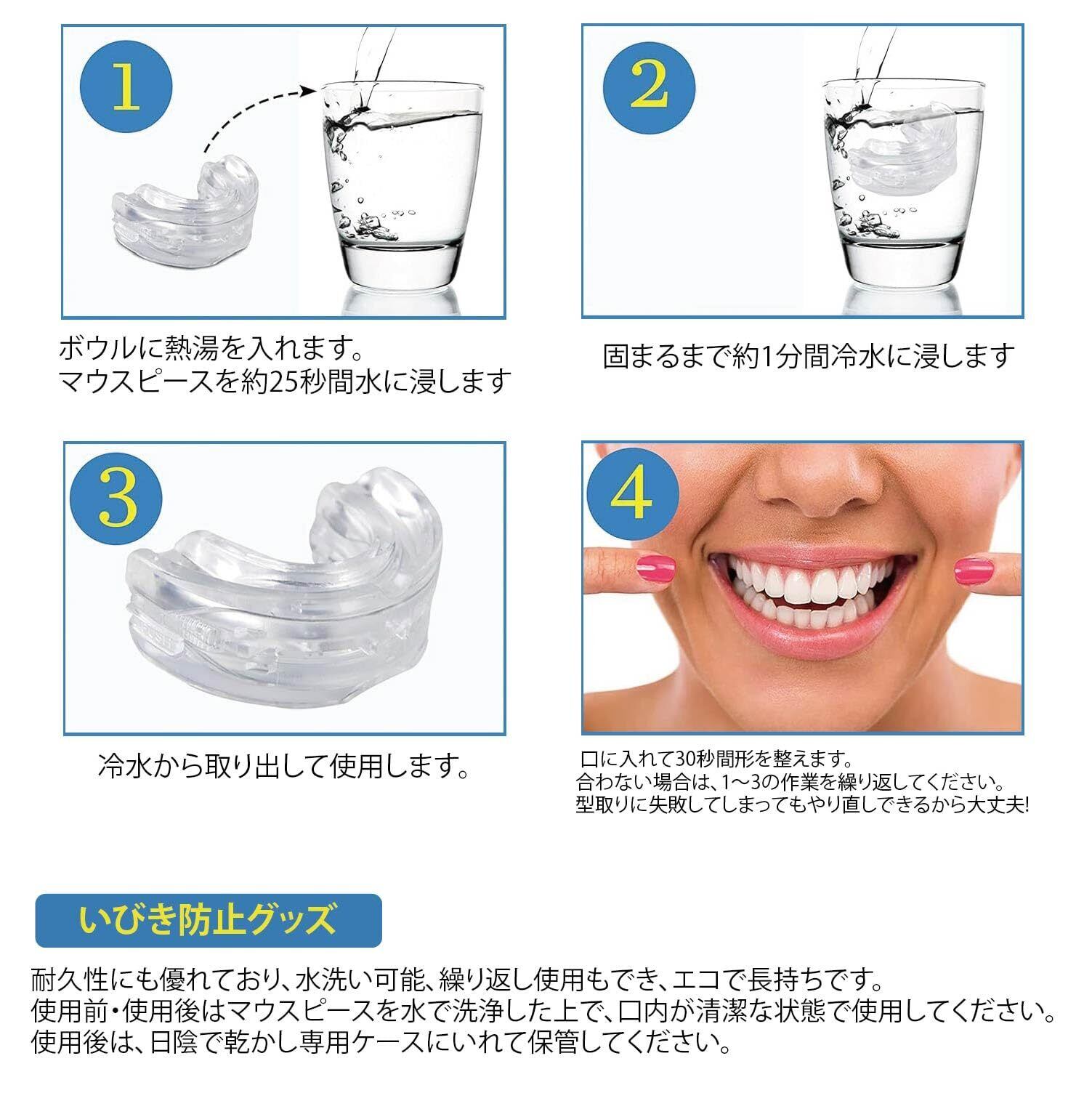 1

ボウルに熱湯を入れます。
マウスピースを約25秒間水に浸します

2

固まるまで約1分間冷水に浸します

3

冷水から取り出して使用します。

4

口に入れて30秒間形を整えます。
合わない場合は、1～3の作業を繰り返してください。
型取りに失敗してしまってもやり直しできるから大丈夫!

いびき防止グッズ

耐久性にも優れており、水洗い可能、繰り返し使用もでき、エコで長持ちです。
使用前・使用後はマウスピースを水で洗浄した上で、口内が清潔な状態で使用してください。
使用後は、日陰で乾かし専用ケースにいれて保管してください。