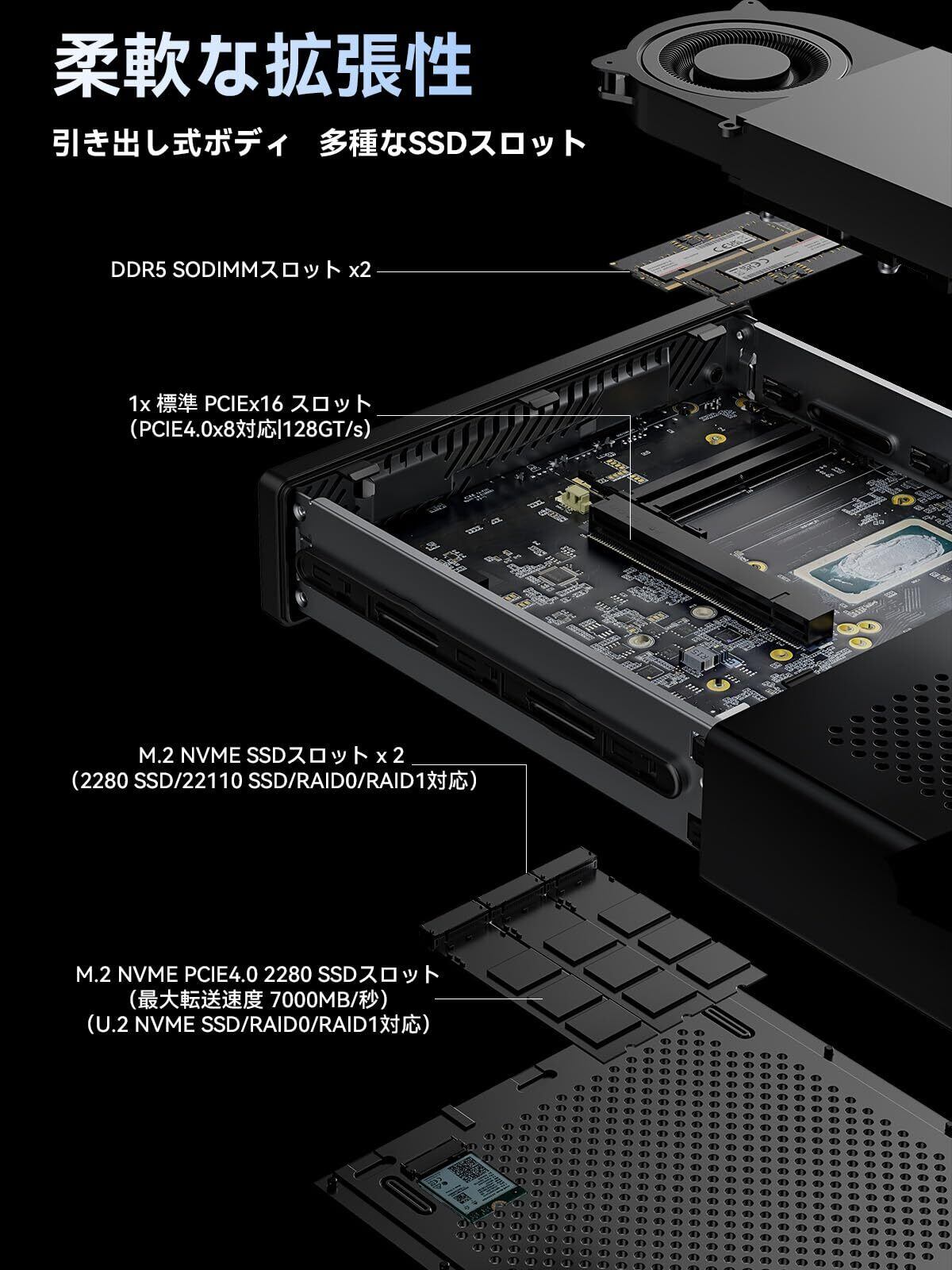 柔軟な拡張性

引き出し式ボディ　多種なSSDスロット

DDR5 SODIMMスロット x2

1x 標準 PCIEx16 スロット
（PCIE4.0x8対応|128GT/s）

M.2 NVME SSDスロット x 2
（2280 SSD/22110 SSD/RAID0/RAID1対応）

M.2 NVME PCIE4.0 2280 SSDスロット
（最大転送速度 7000MB/秒）
（U.2 NVME SSD/RAID0/RAID1対応）