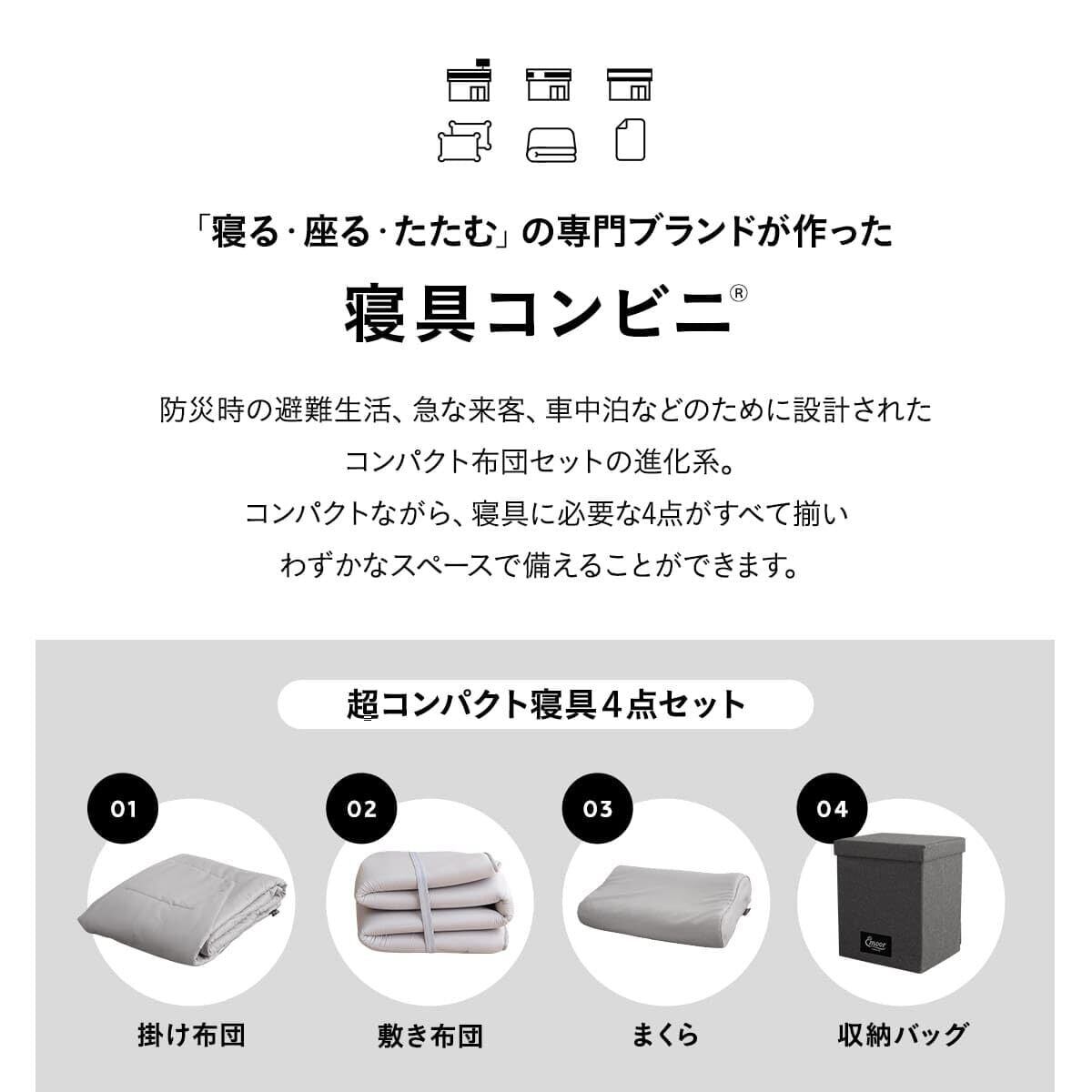 「寝る・座る・たたむ」の専門ブランドが作った

寝具コンビニ®

防災時の避難生活、急な来客、車中泊などのために設計された
コンパクト布団セットの進化系。
コンパクトながら、寝具に必要な4点がすべて揃い
わずかなスペースで備えることができます。

超コンパクト寝具４点セット

01
掛け布団

02
敷き布団

03
まくら

04
Emoor
収納バッグ