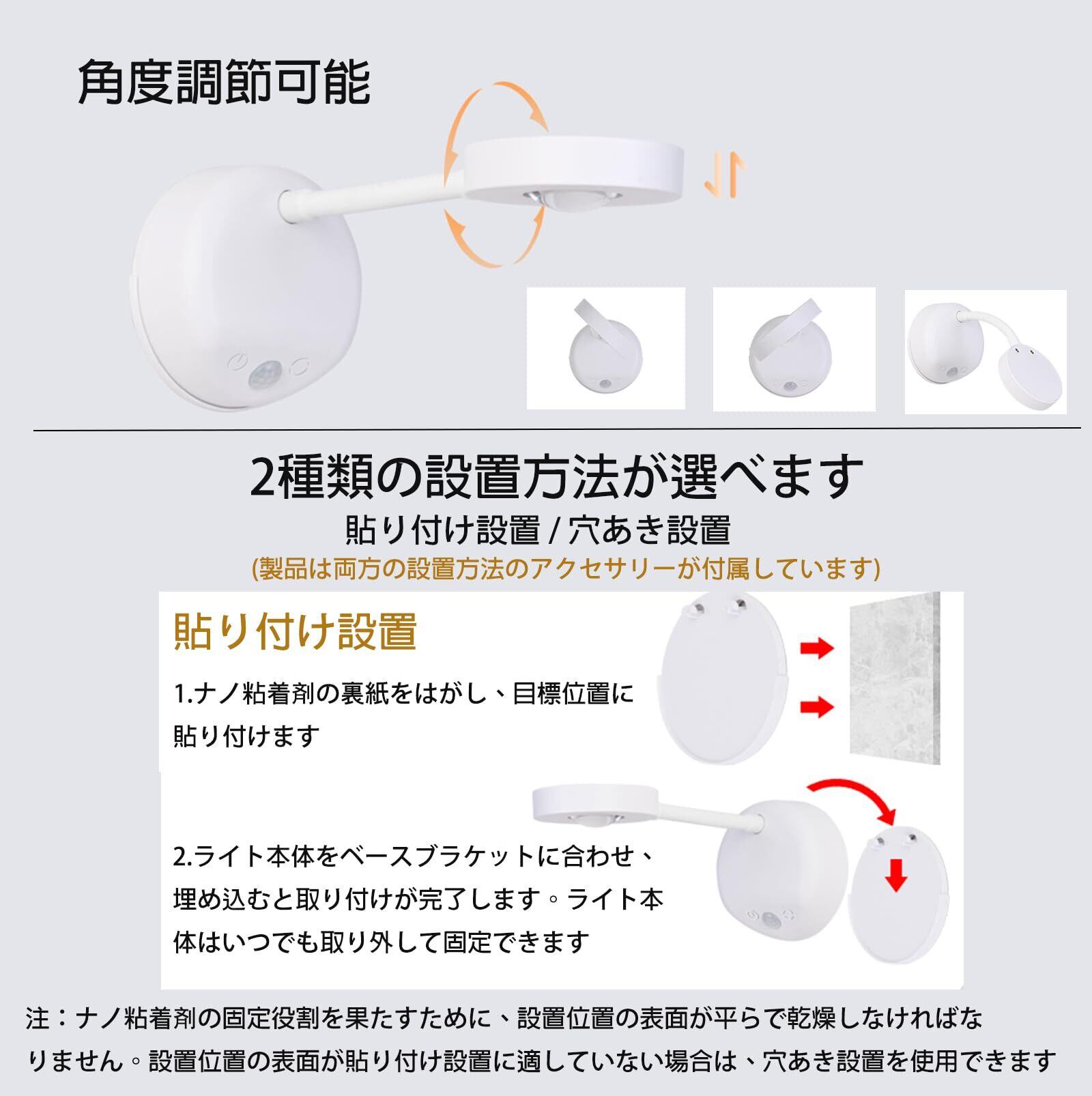 角度調節可能

2種類の設置方法が選べます

貼り付け設置 / 穴あき設置

(製品は両方の設置方法のアクセサリーが付属しています)

貼り付け設置

1.ナノ粘着剤の裏紙をはがし、目標位置に貼り付けます

2.ライト本体をベースブラケットに合わせ、埋め込むと取り付けが完了します。ライト本体はいつでも取り外して固定できます

注：ナノ粘着剤の固定役割を果たすために、設置位置の表面が平らで乾燥しなければなりません。設置位置の表面が貼り付け設置に適していない場合は、穴あき設置を使用できます